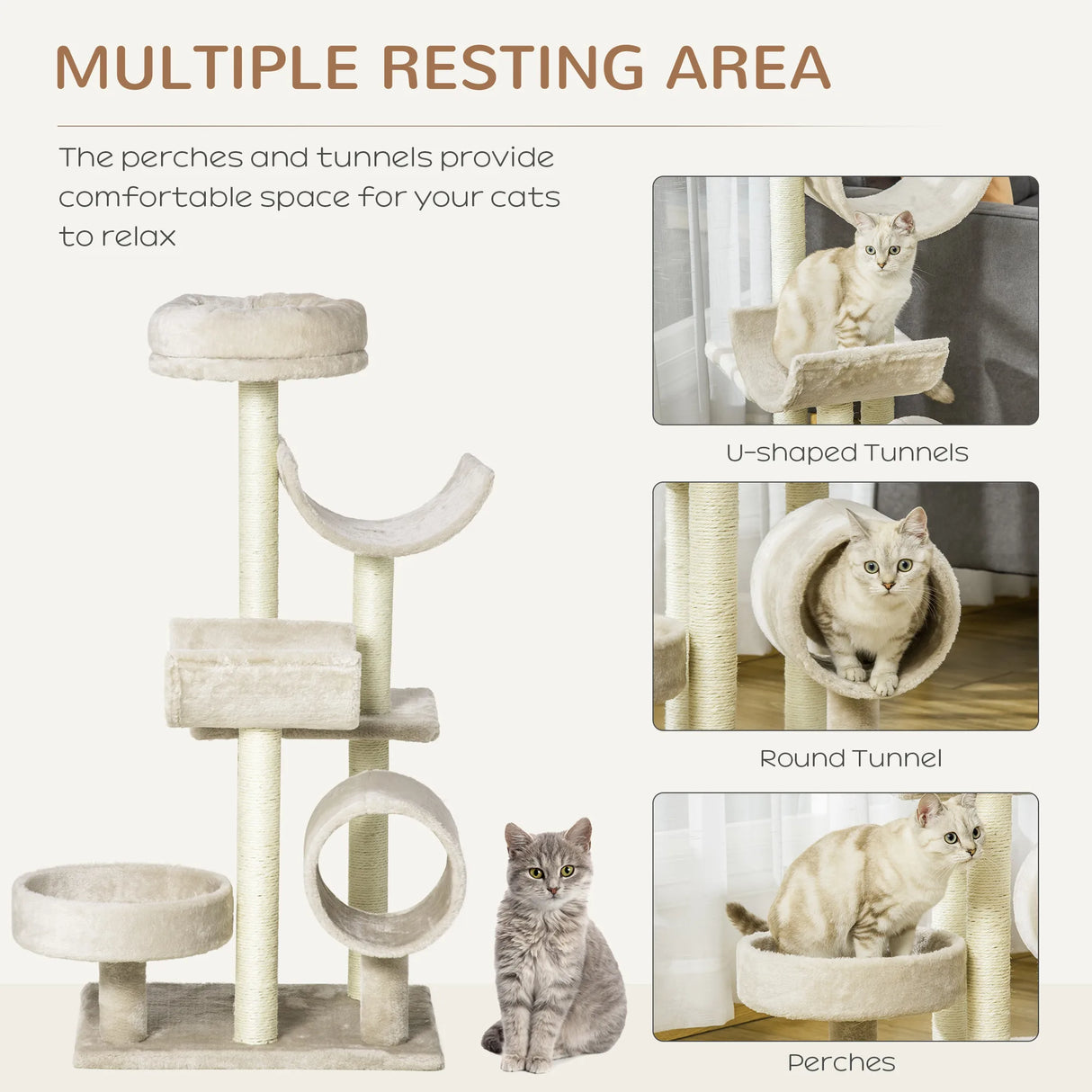 MULTIPLE RESTING AREA

The perches and tunnels provide comfortable space for your cats to relax

U-shaped Tunnels

Round Tunnel

Perches