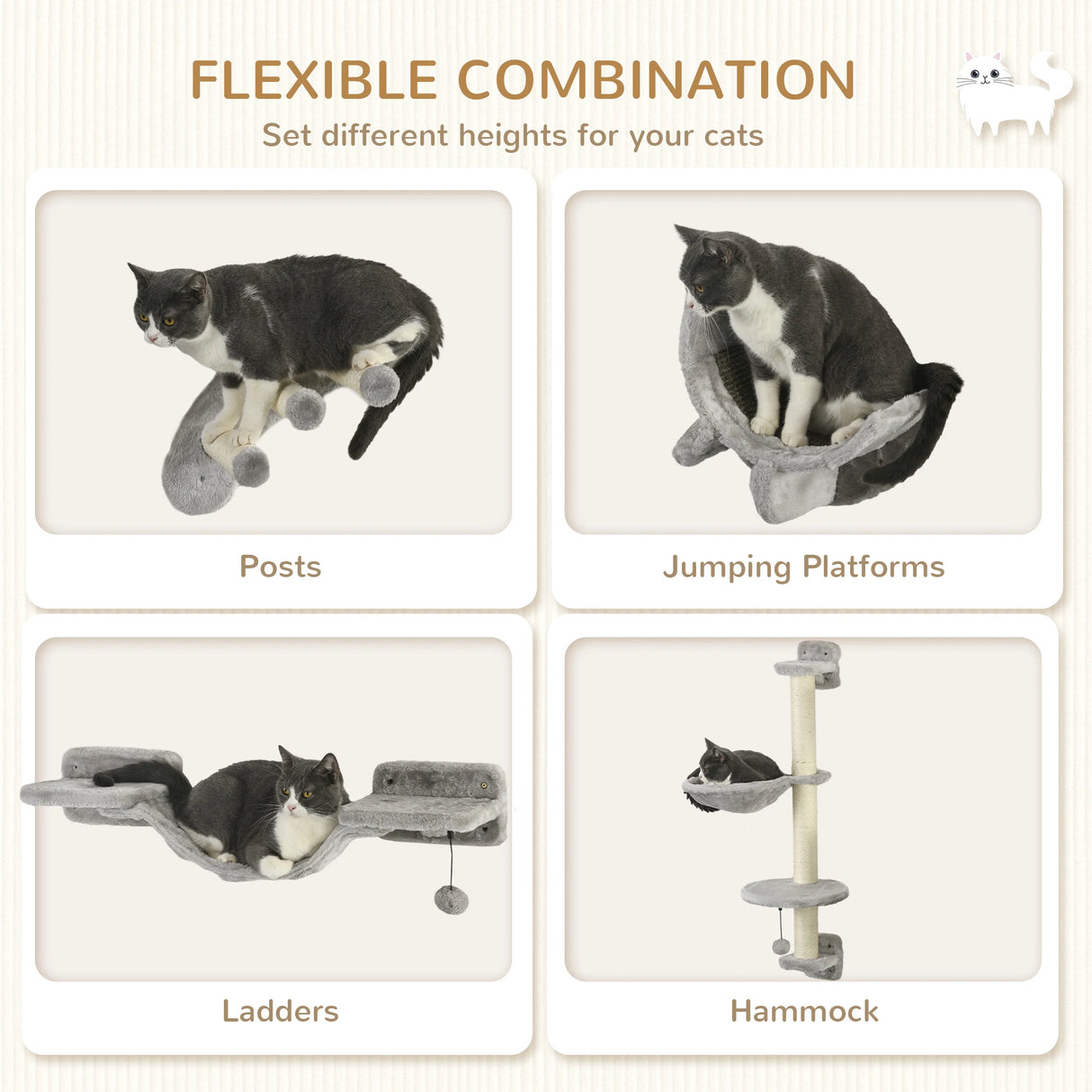 FLEXIBLE COMBINATION
Set different heights for your cats

Posts

Jumping Platforms

Ladders

Hammock