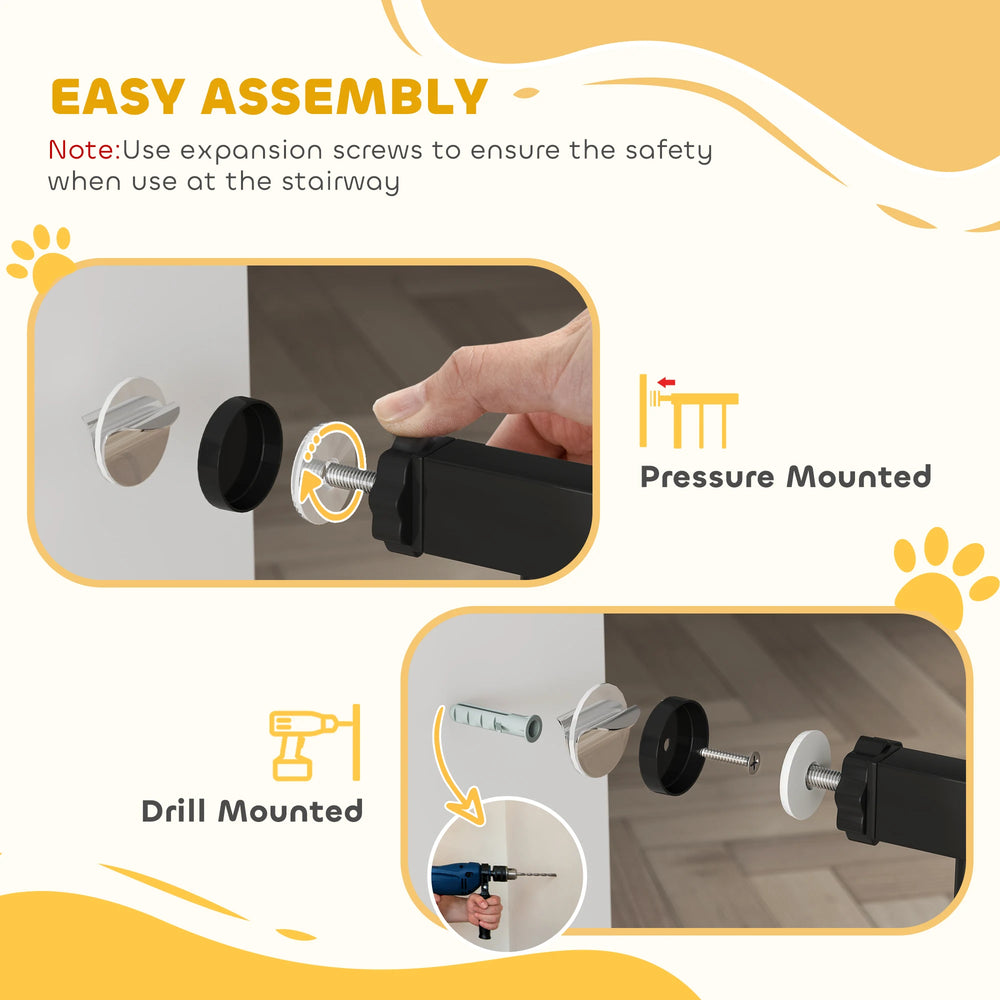 EASY ASSEMBLY

Note:Use expansion screws to ensure the safety when use at the stairway

Pressure Mounted

Drill Mounted