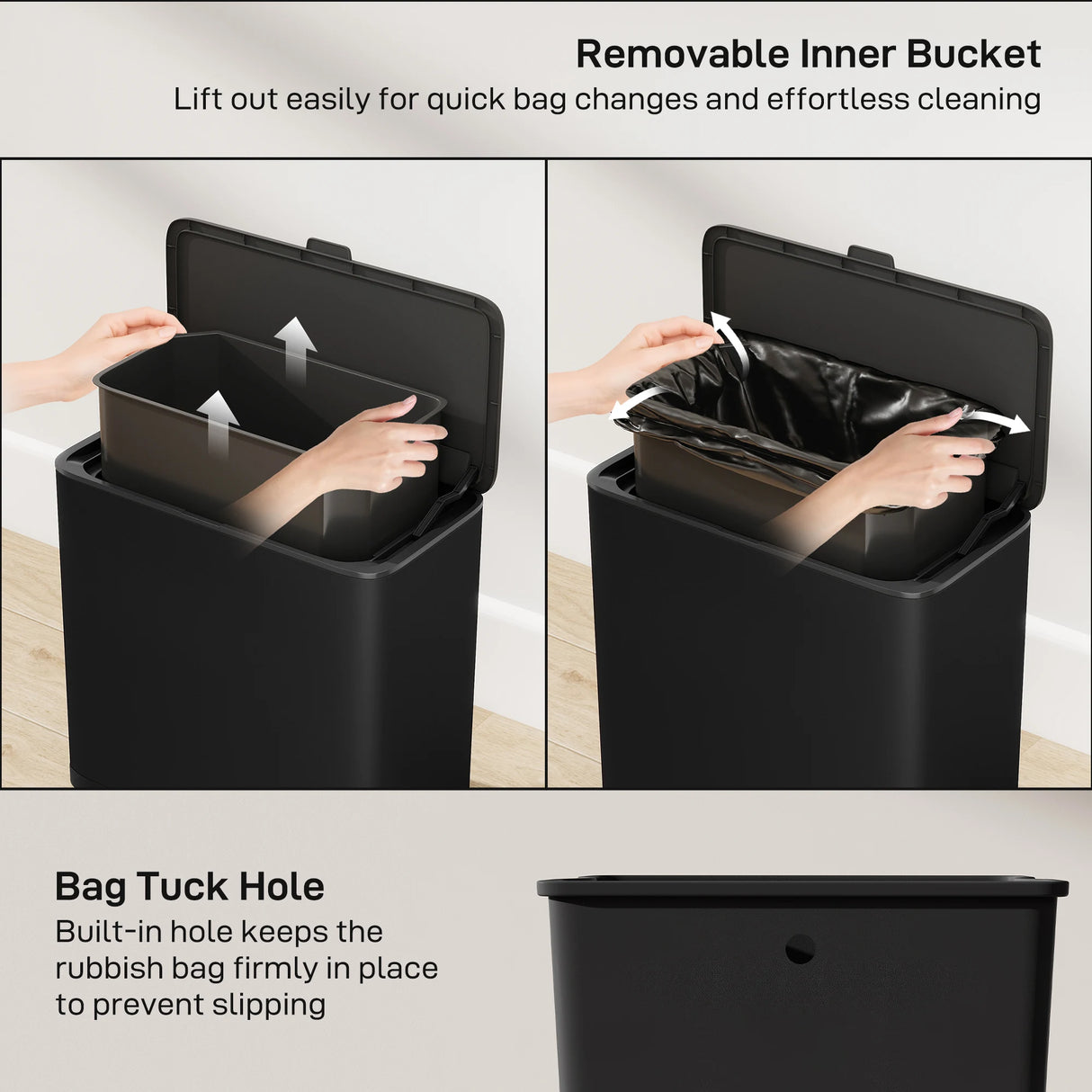 Removable Inner Bucket
Lift out easily for quick bag changes and effortless cleaning

Bag Tuck Hole
Built-in hole keeps the rubbish bag firmly in place to prevent slipping