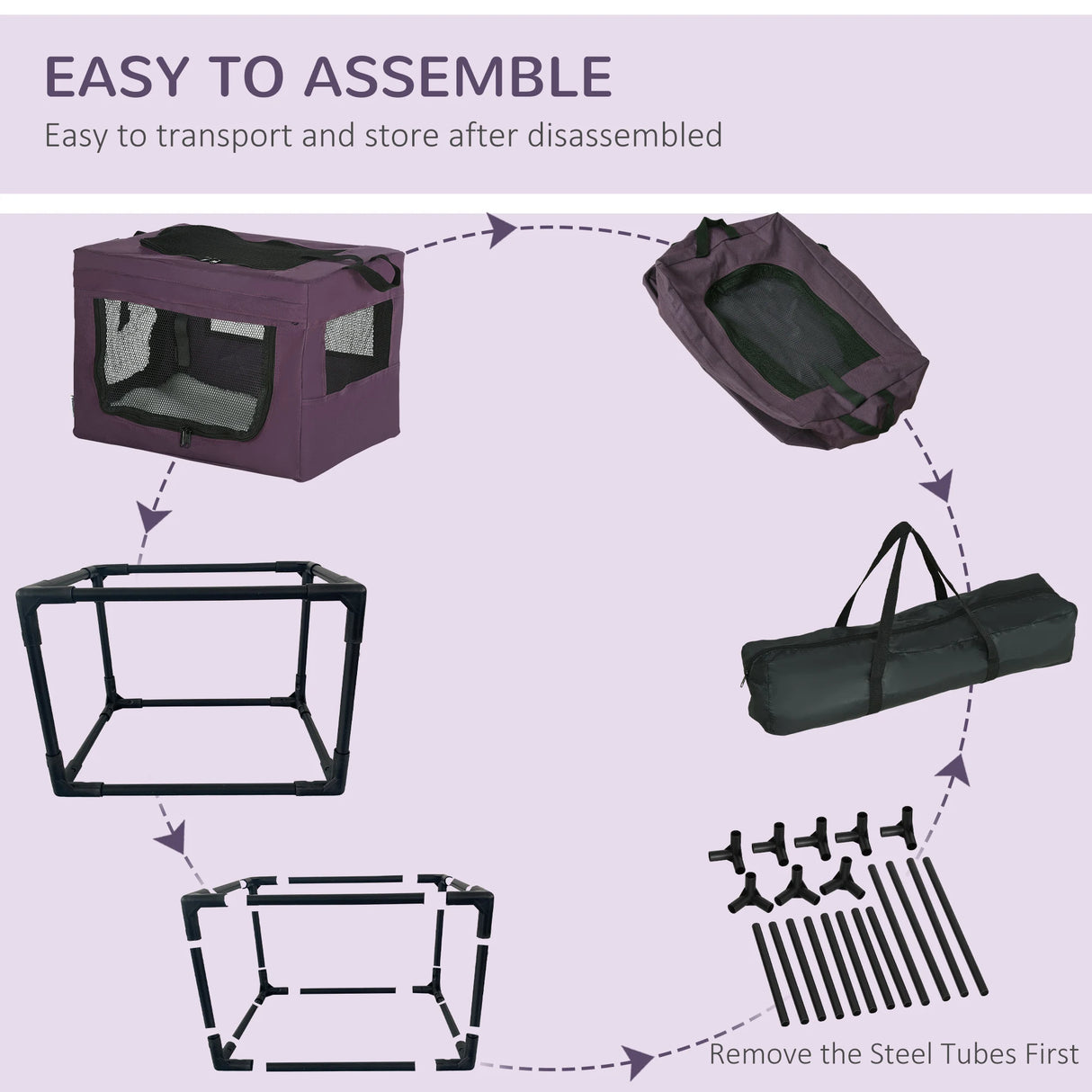 EASY TO ASSEMBLE

Easy to transport and store after disassembled

Remove the Steel Tubes First