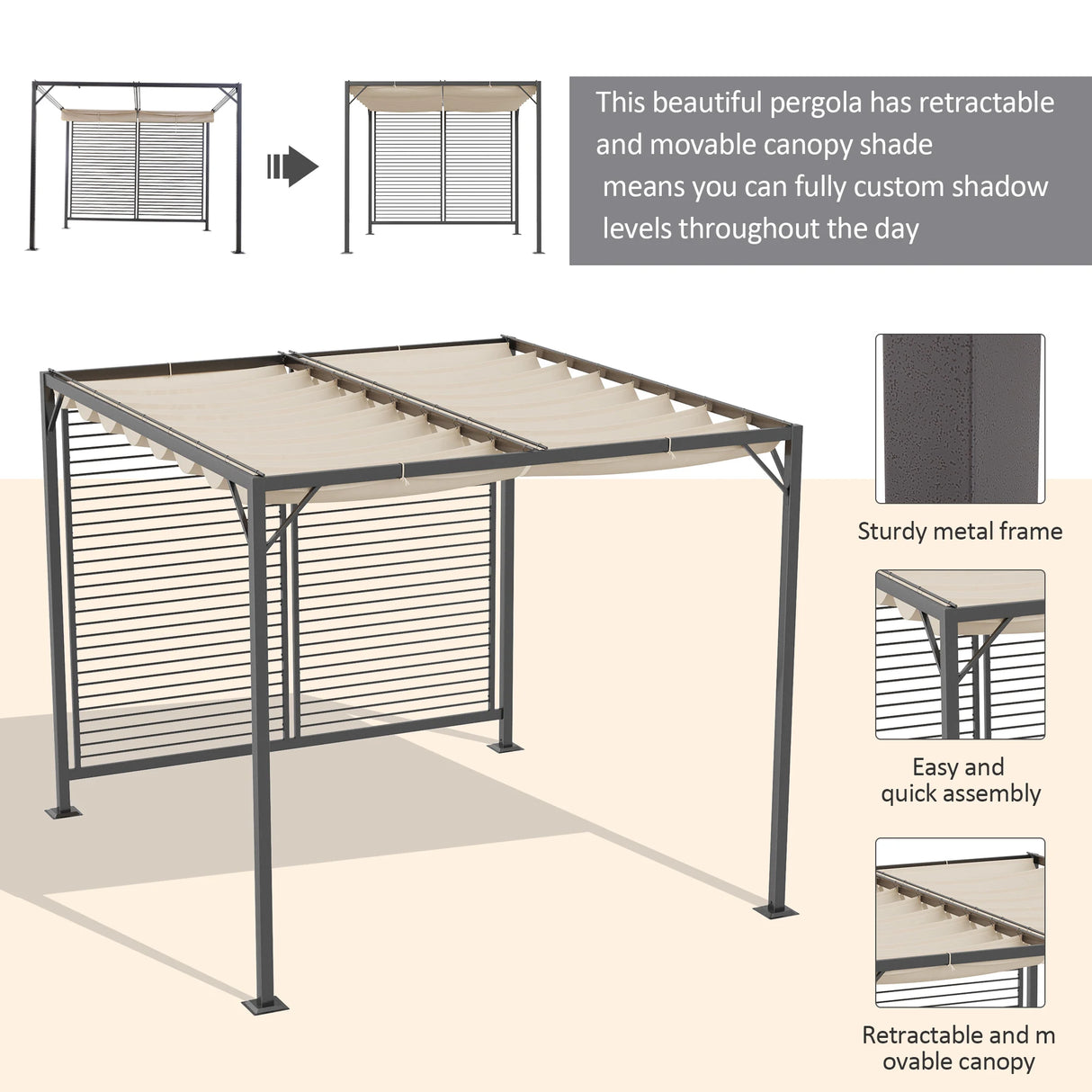 This beautiful pergola has retractable and movable canopy shade means you can fully custom shadow levels throughout the day

Sturdy metal frame

Easy and quick assembly

Retractable and m ovable canopy