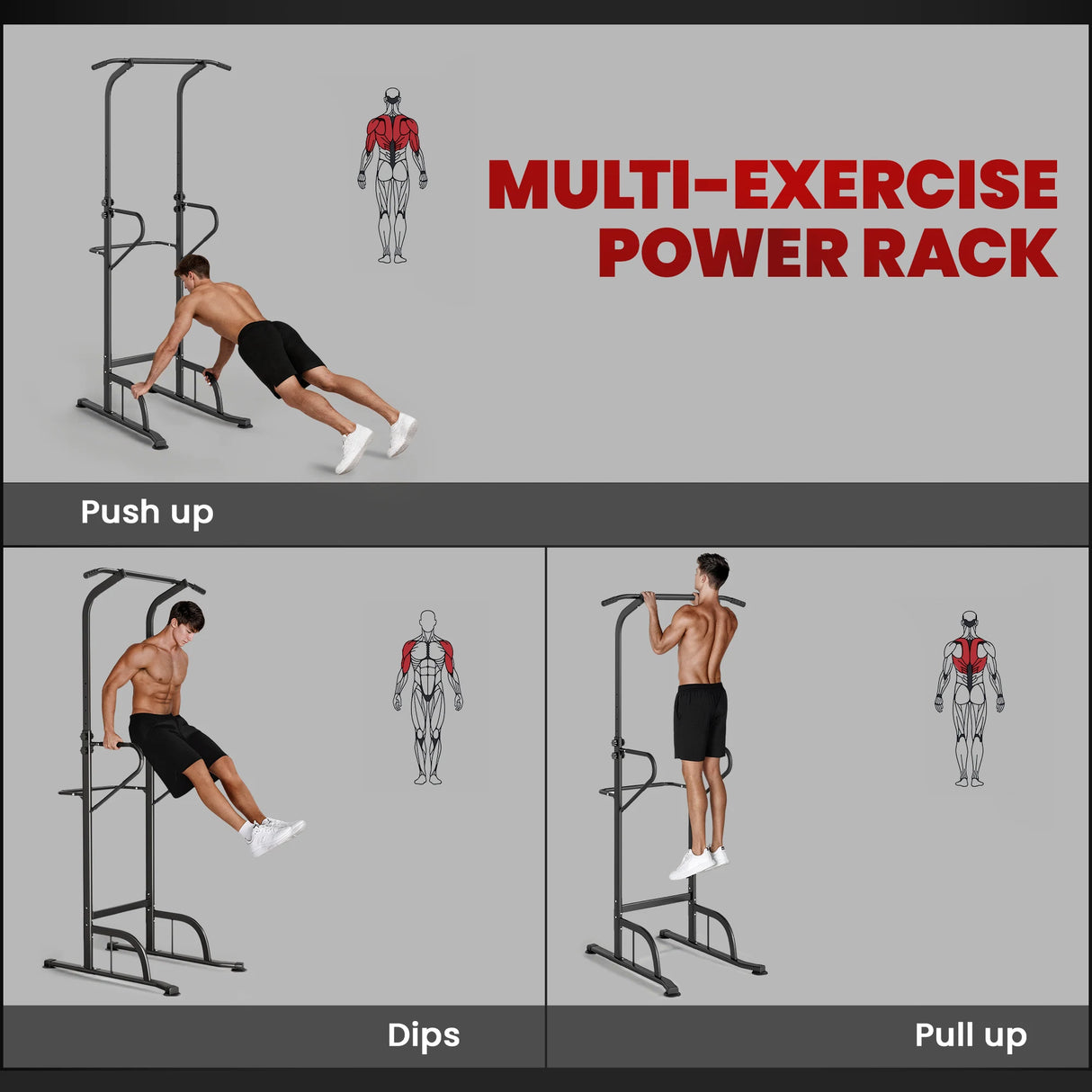 MULTI-EXERCISE POWER RACK

Push up

Dips

Pull up