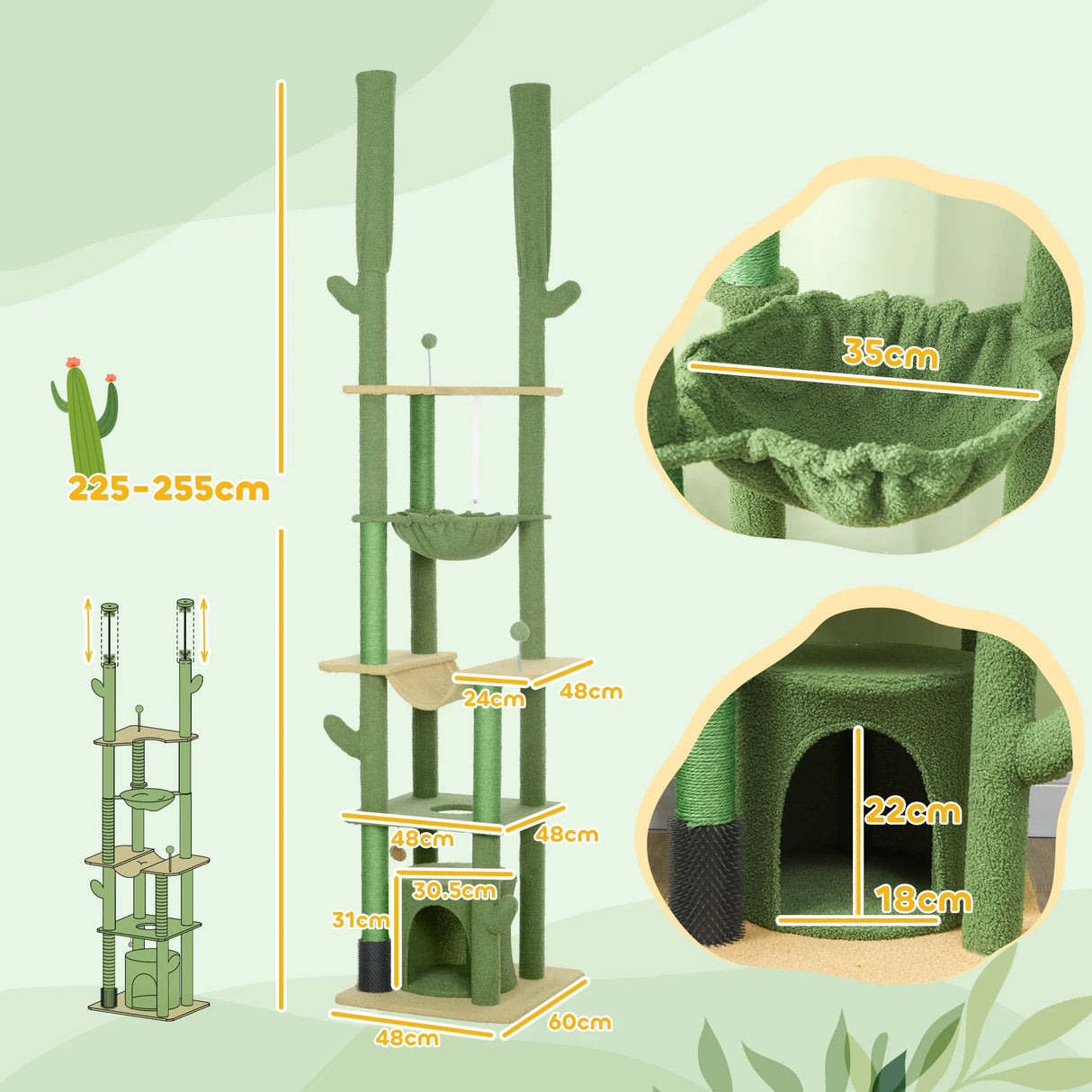 225-255cm

24cm
48cm
48cm
48cm
30.5cm
31cm
48cm
60cm

35cm

22cm
18cm