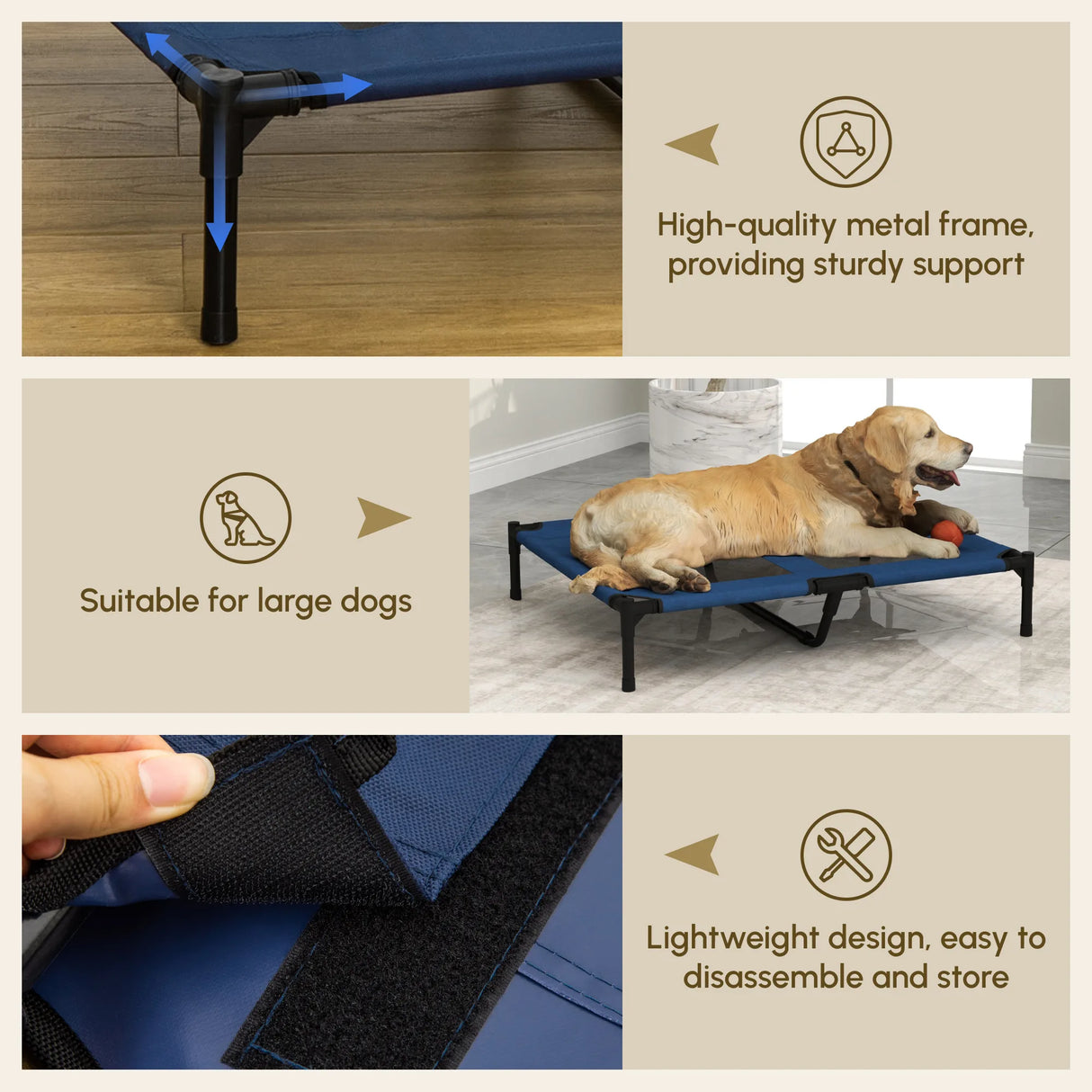 High-quality metal frame, providing sturdy support

Suitable for large dogs

Lightweight design, easy to disassemble and store