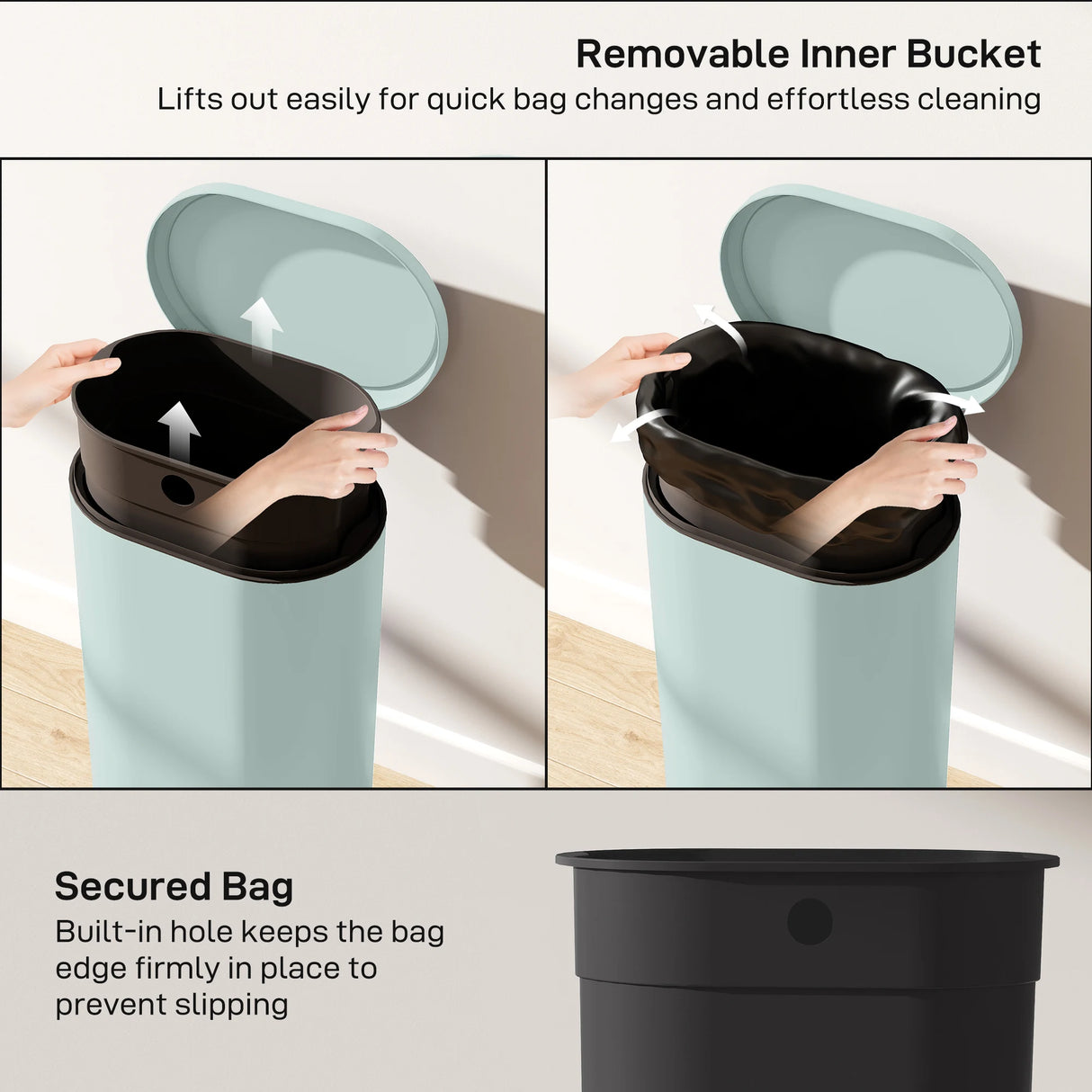 Removable Inner Bucket
Lifts out easily for quick bag changes and effortless cleaning

Secured Bag
Built-in hole keeps the bag edge firmly in place to prevent slipping