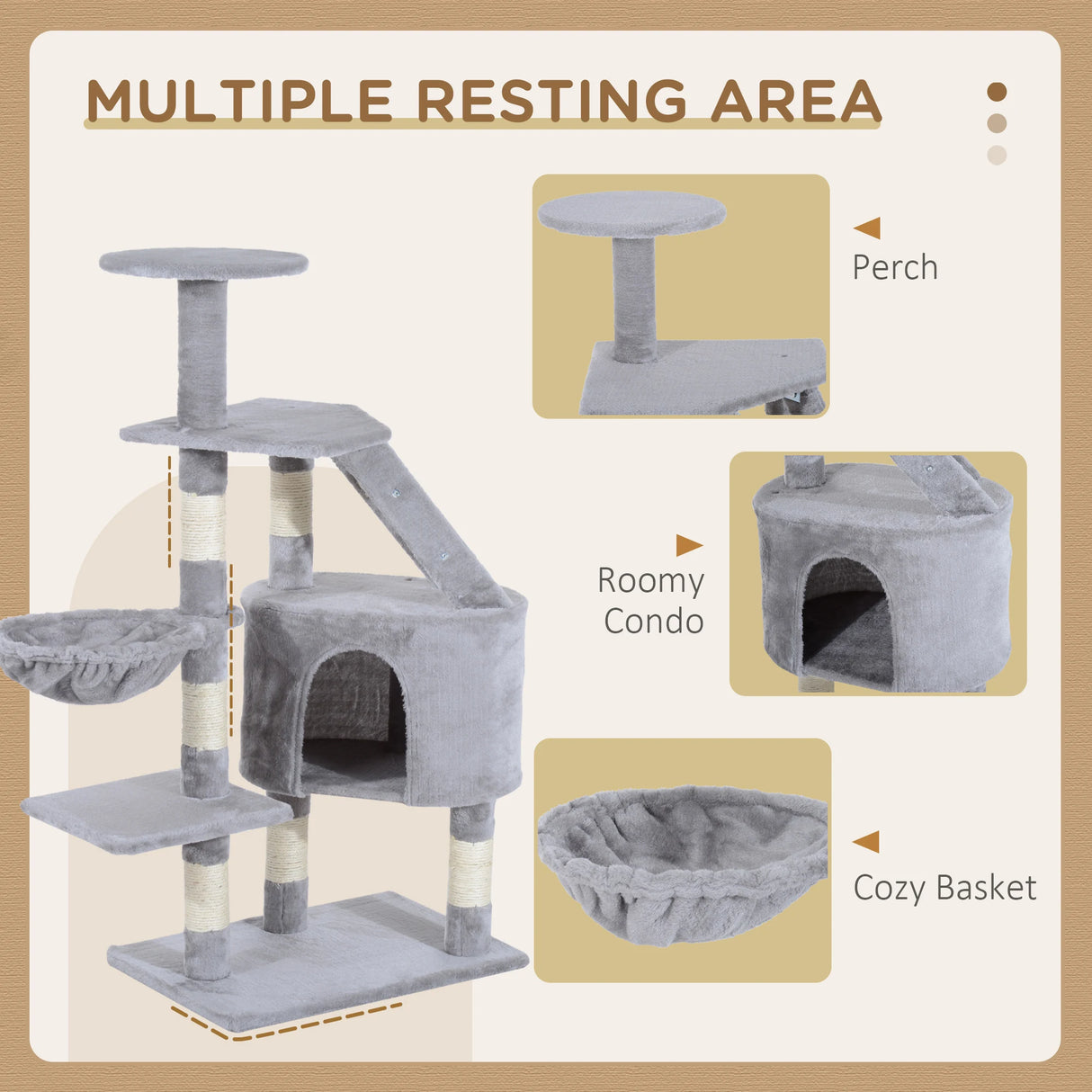 MULTIPLE RESTING AREA

Perch

Roomy Condo

Cozy Basket