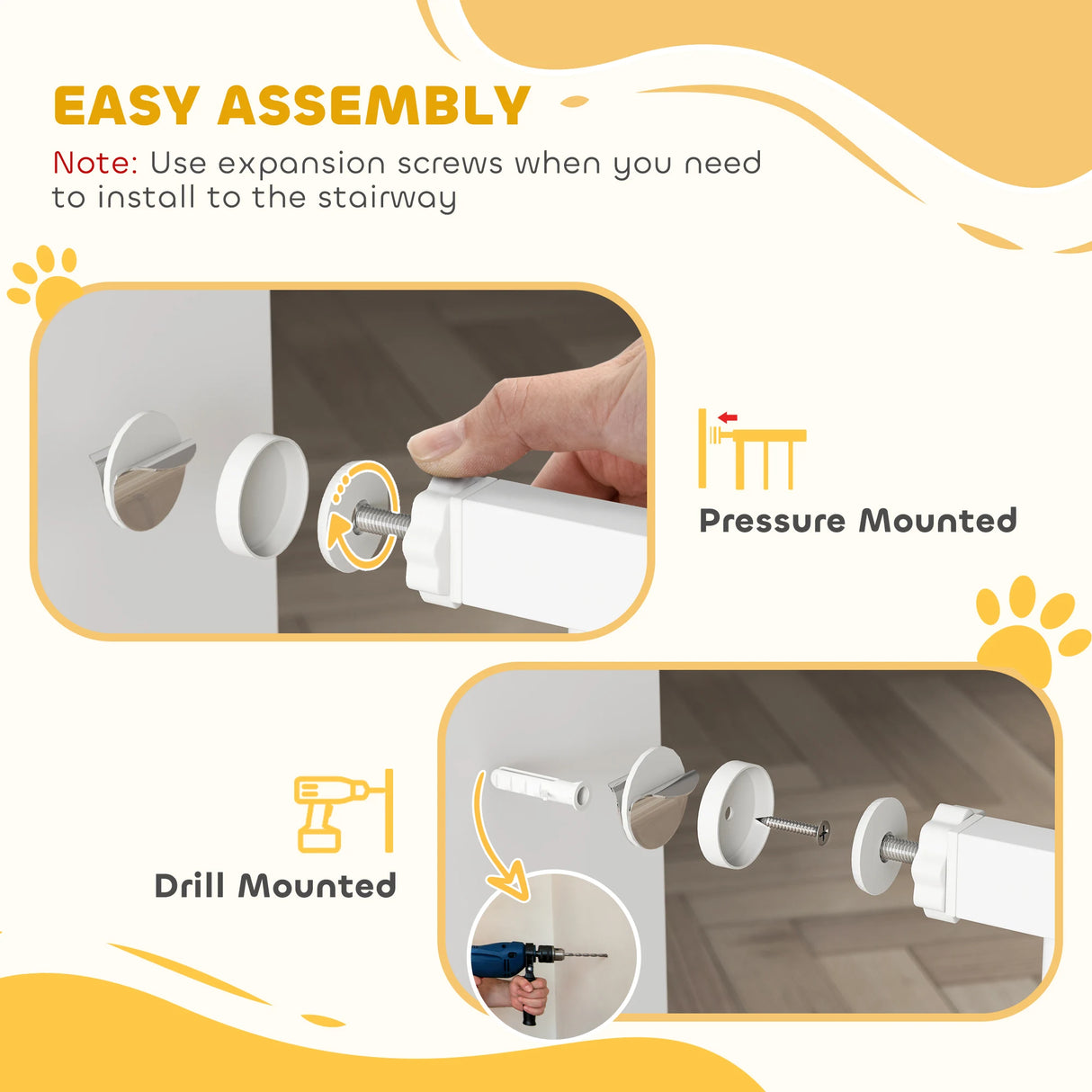 EASY ASSEMBLY

Note: Use expansion screws when you need to install to the stairway

Pressure Mounted

Drill Mounted