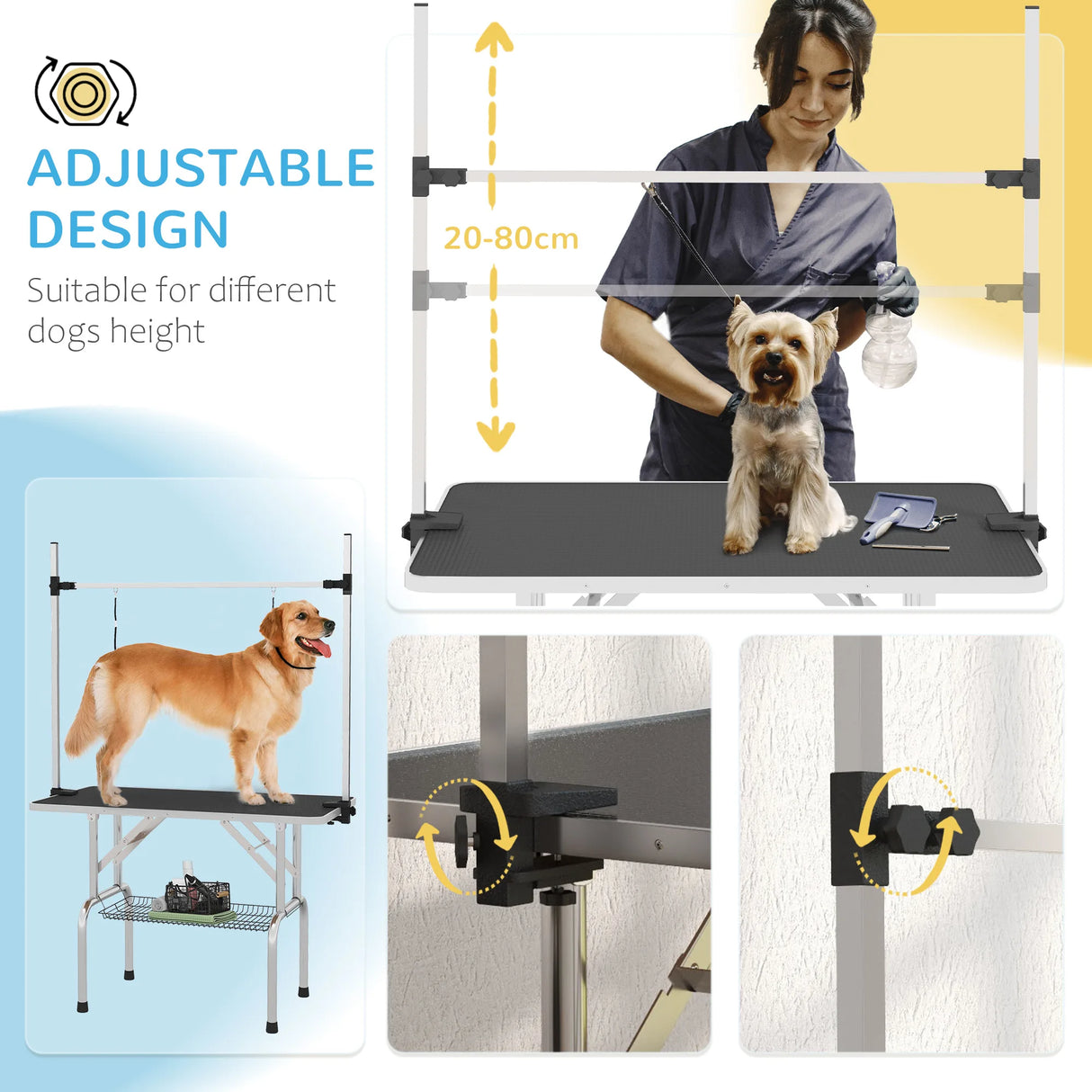 ADJUSTABLE DESIGN

Suitable for different dogs height

20-80cm