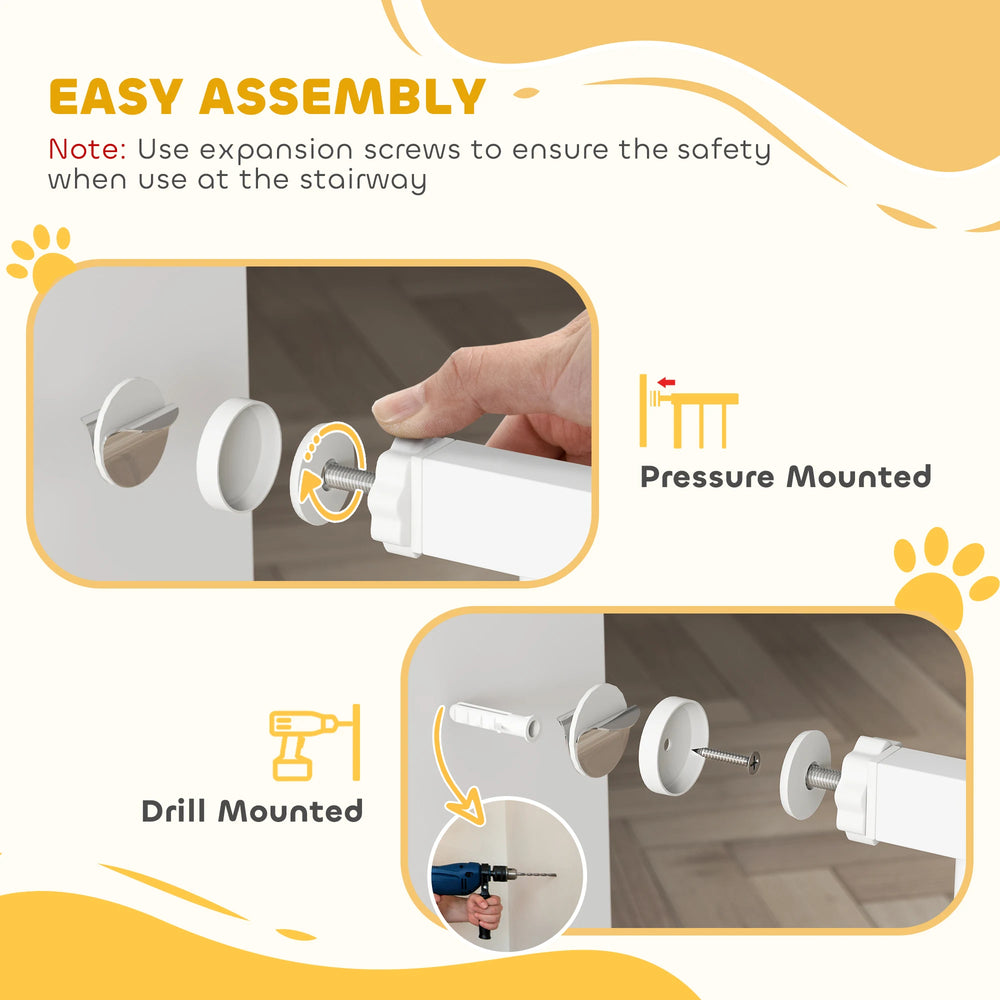 EASY ASSEMBLY

Note: Use expansion screws to ensure the safety when use at the stairway

Pressure Mounted

Drill Mounted