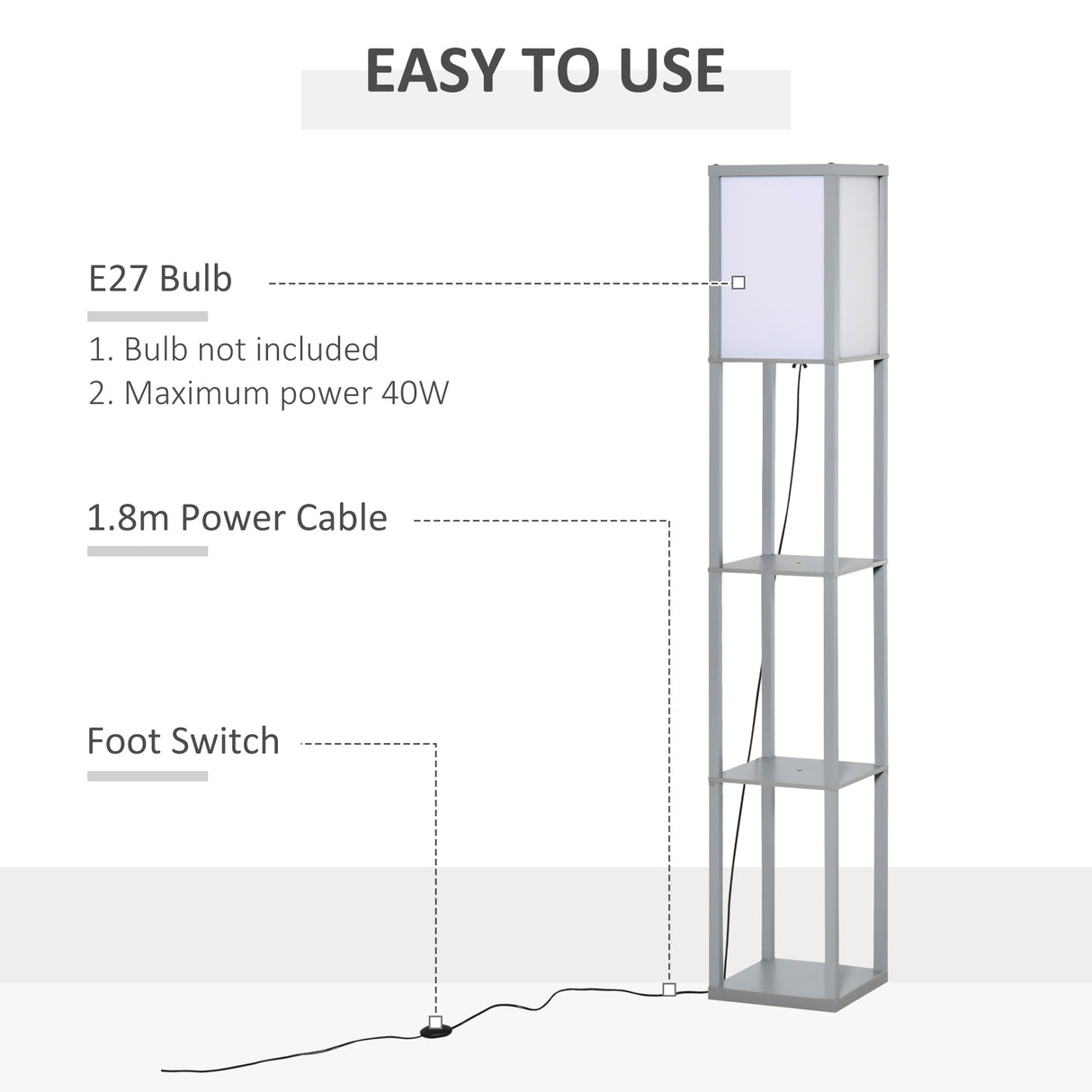 EASY TO USE

E27 Bulb

1. Bulb not included
2. Maximum power 40W

1.8m Power Cable

Foot Switch