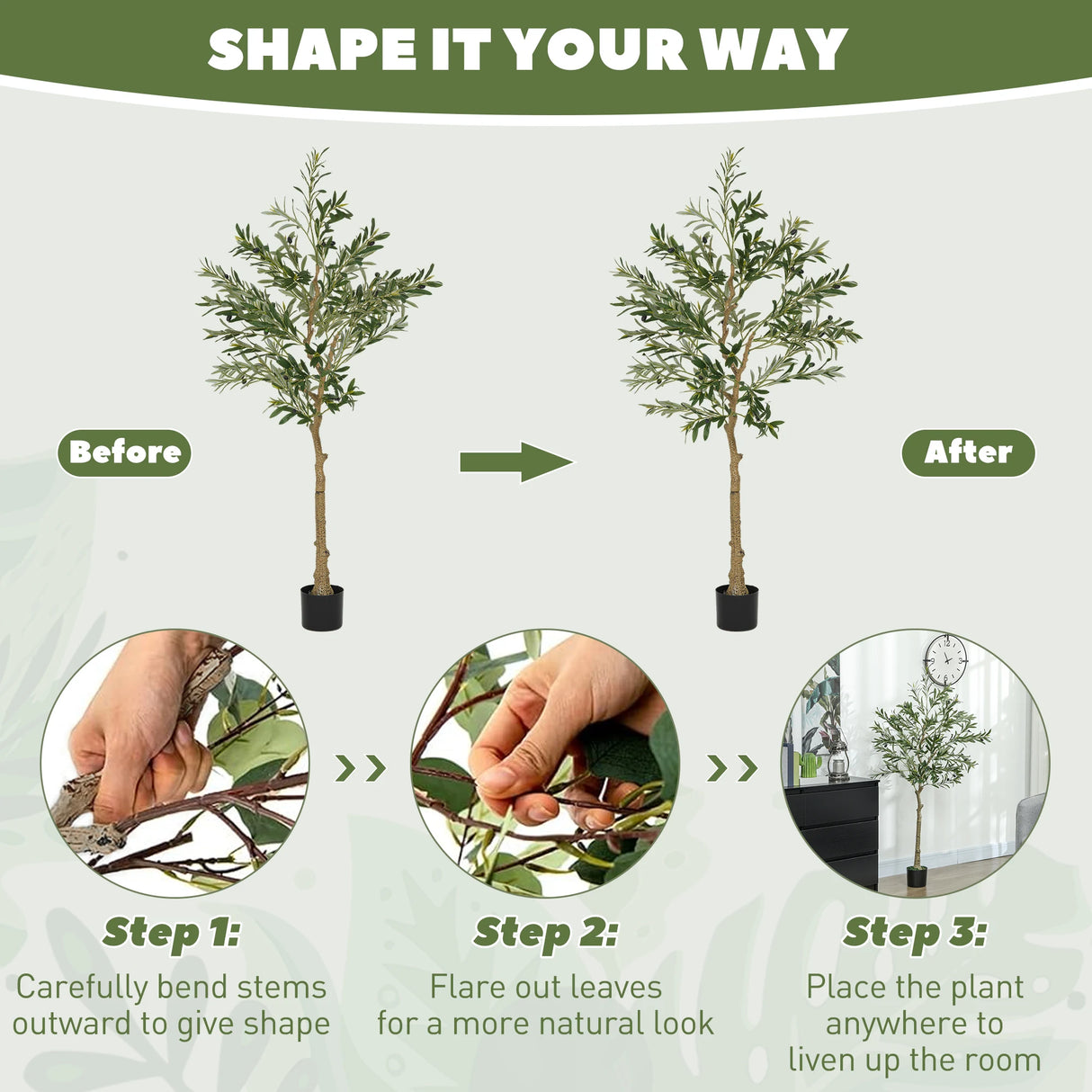 SHAPE IT YOUR WAY

Before

After

Step 1:
Carefully bend stems outward to give shape

Step 2:
Flare out leaves for a more natural look

Step 3:
Place the plant anywhere to liven up the room