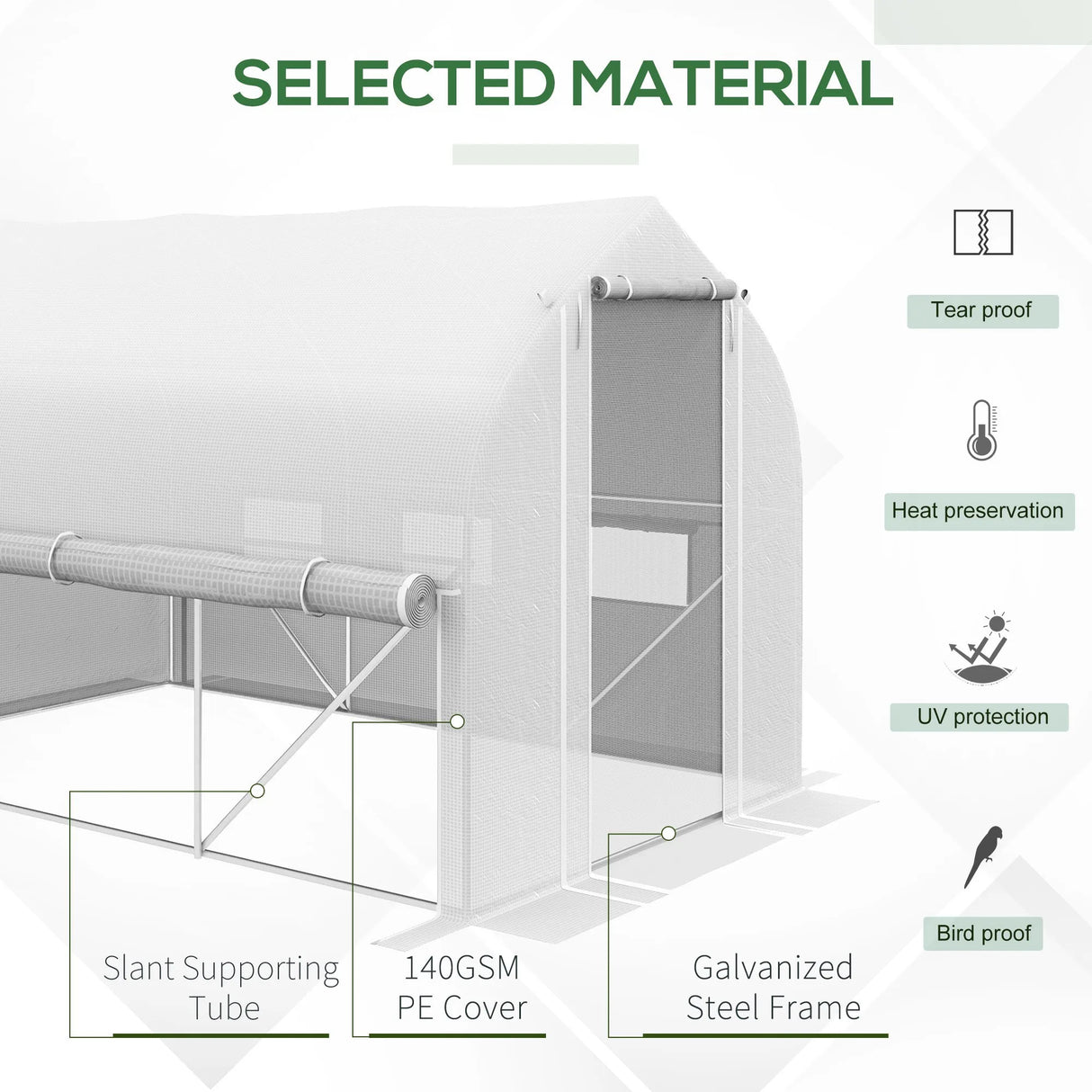 SELECTED MATERIAL

Tear proof

Heat preservation

UV protection

Bird proof

Slant Supporting Tube

140GSM PE Cover

Galvanized Steel Frame