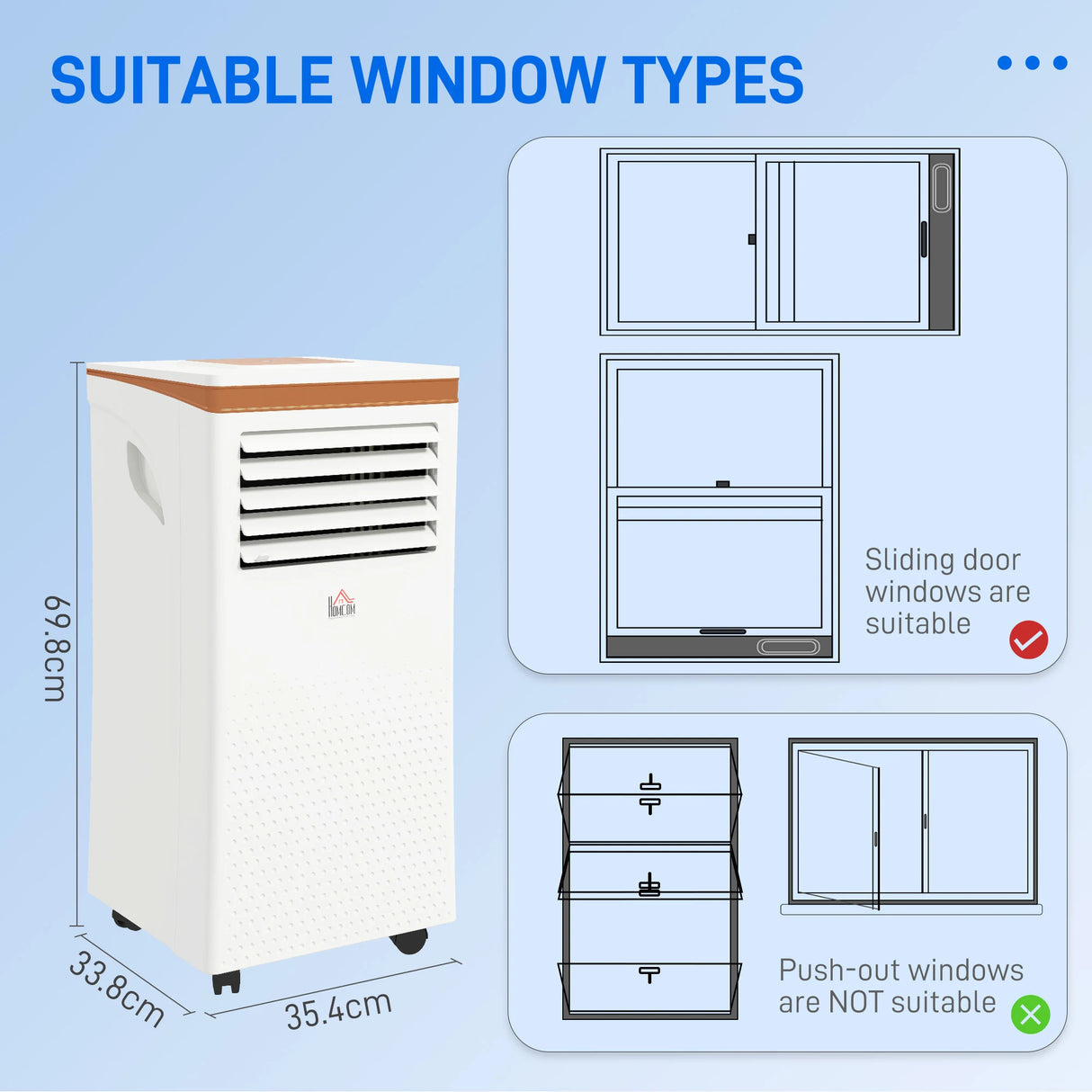 SUITABLE WINDOW TYPES

69.8cm

33.8cm

35.4cm

HOMCOM

Sliding door windows are suitable

Push-out windows are NOT suitable