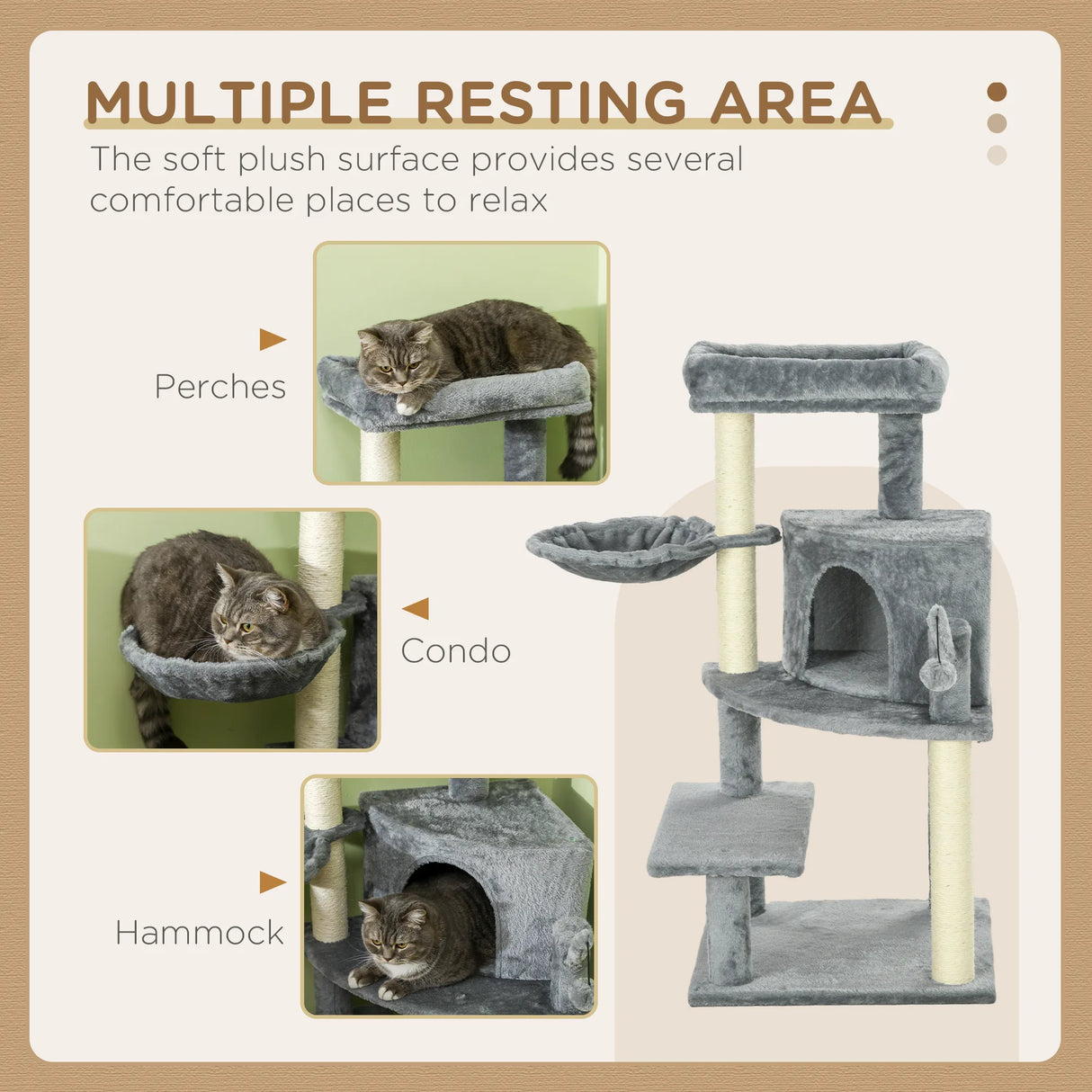 MULTIPLE RESTING AREA

The soft plush surface provides several comfortable places to relax

Perches

Condo

Hammock