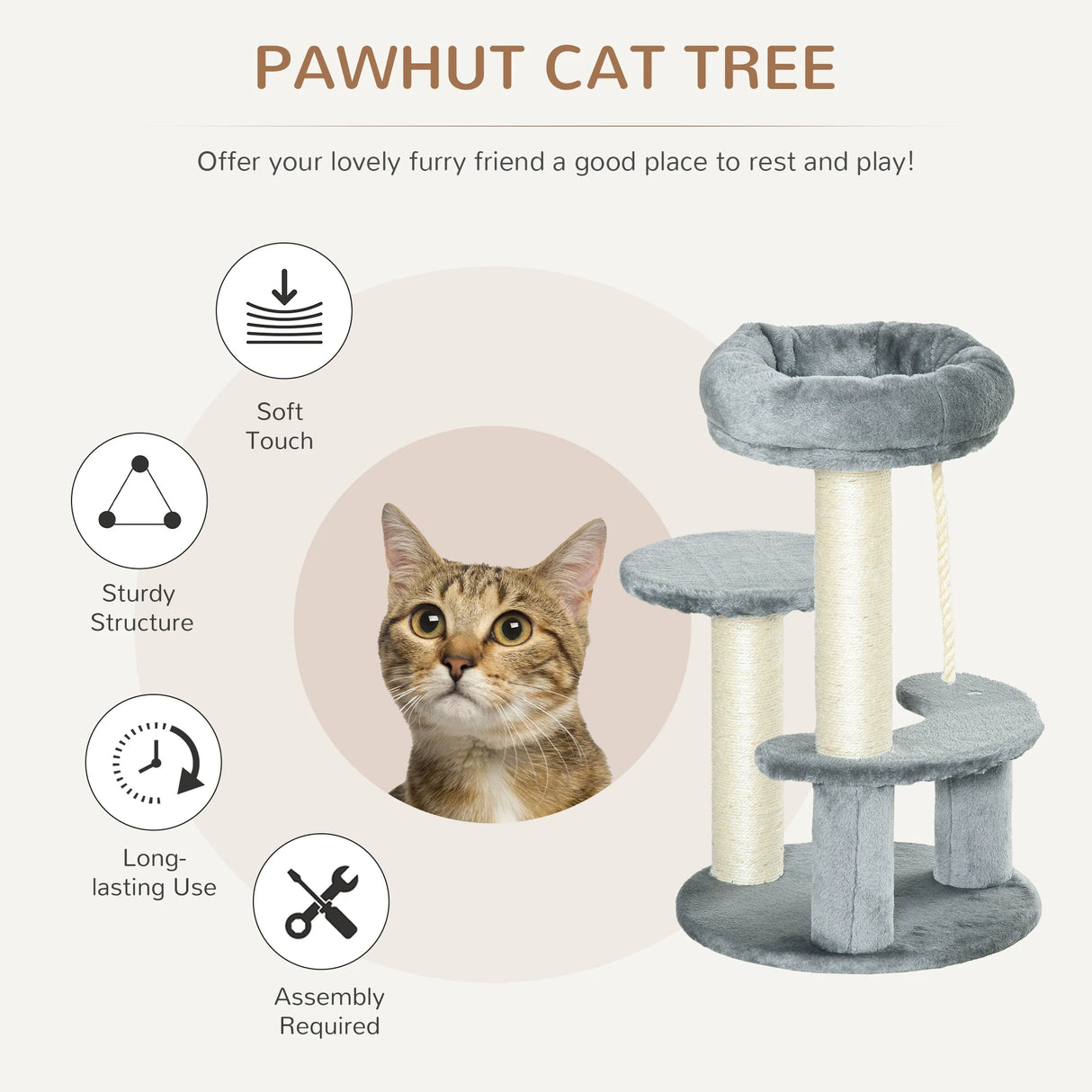 PAWHUT CAT TREE

Offer your lovely furry friend a good place to rest and play!

Soft Touch

Sturdy Structure

Long-lasting Use

Assembly Required