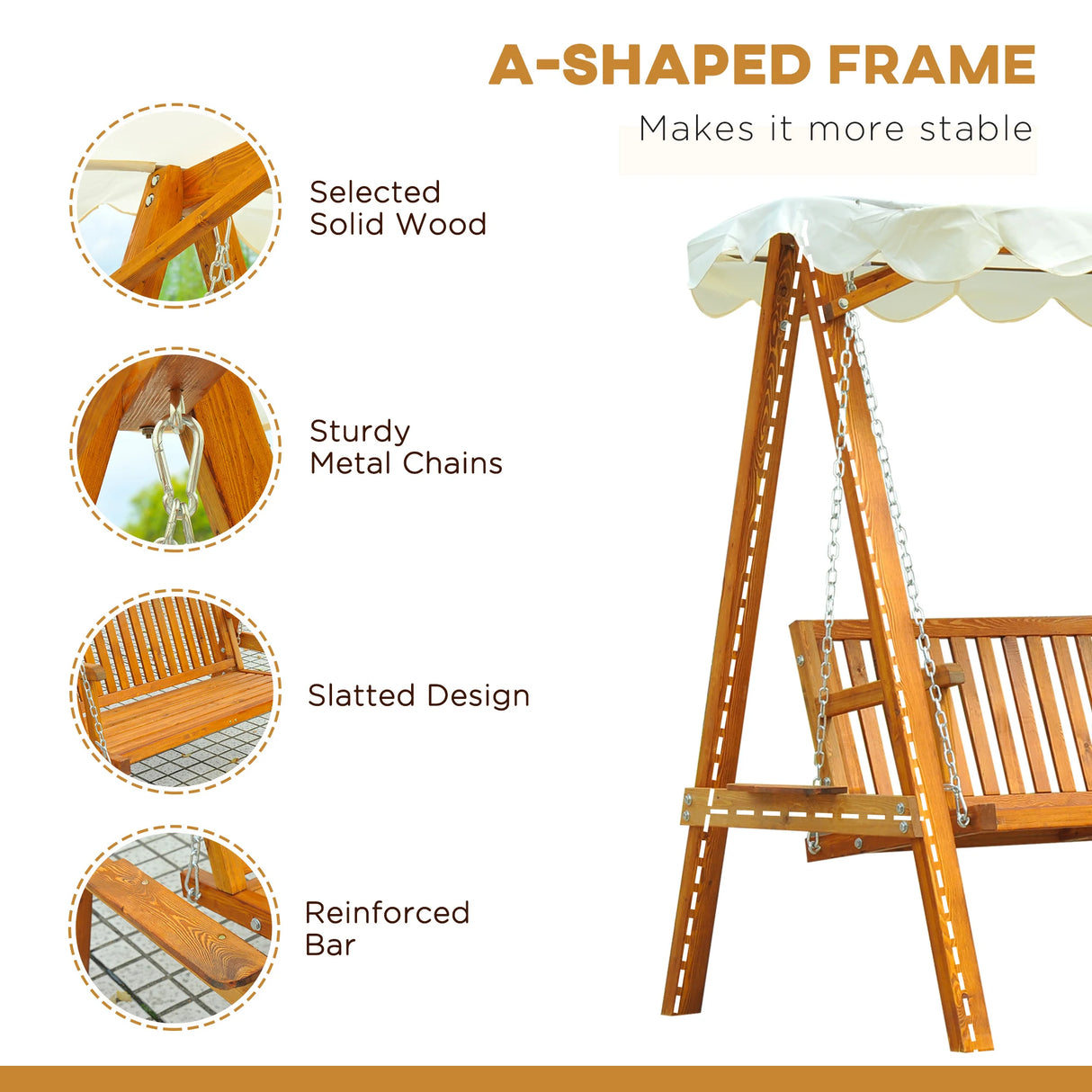 A-SHAPED FRAME

Makes it more stable

Selected Solid Wood

Sturdy Metal Chains

Slatted Design

Reinforced Bar