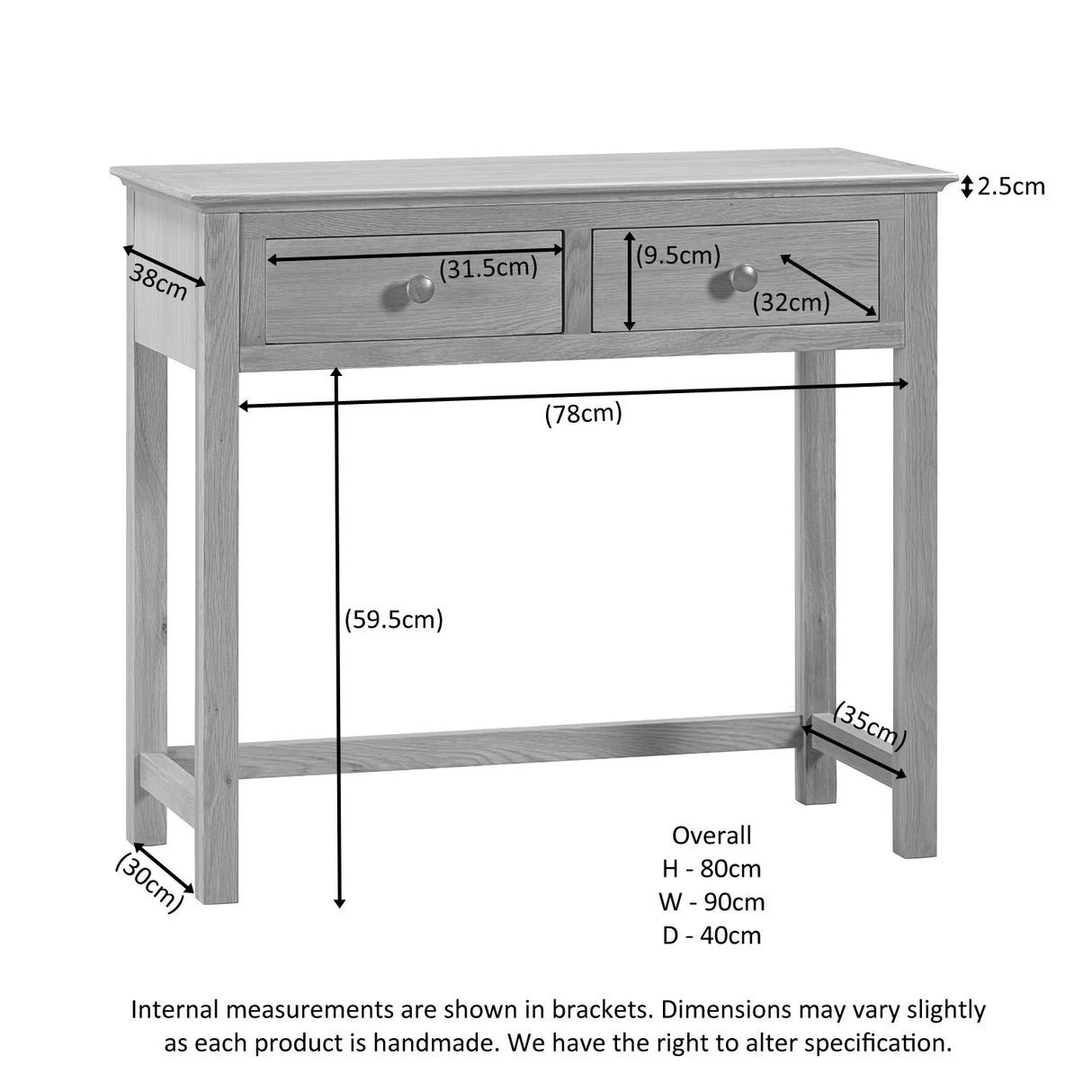 2.5cm

38cm

(31.5cm)

(9.5cm)

(32cm)

(78cm)

(59.5cm)

(35cm)

(30cm)

Overall
H - 80cm
W - 90cm
D - 40cm

Internal measurements are shown in brackets. Dimensions may vary slightly as each product is handmade. We have the right to alter specification.