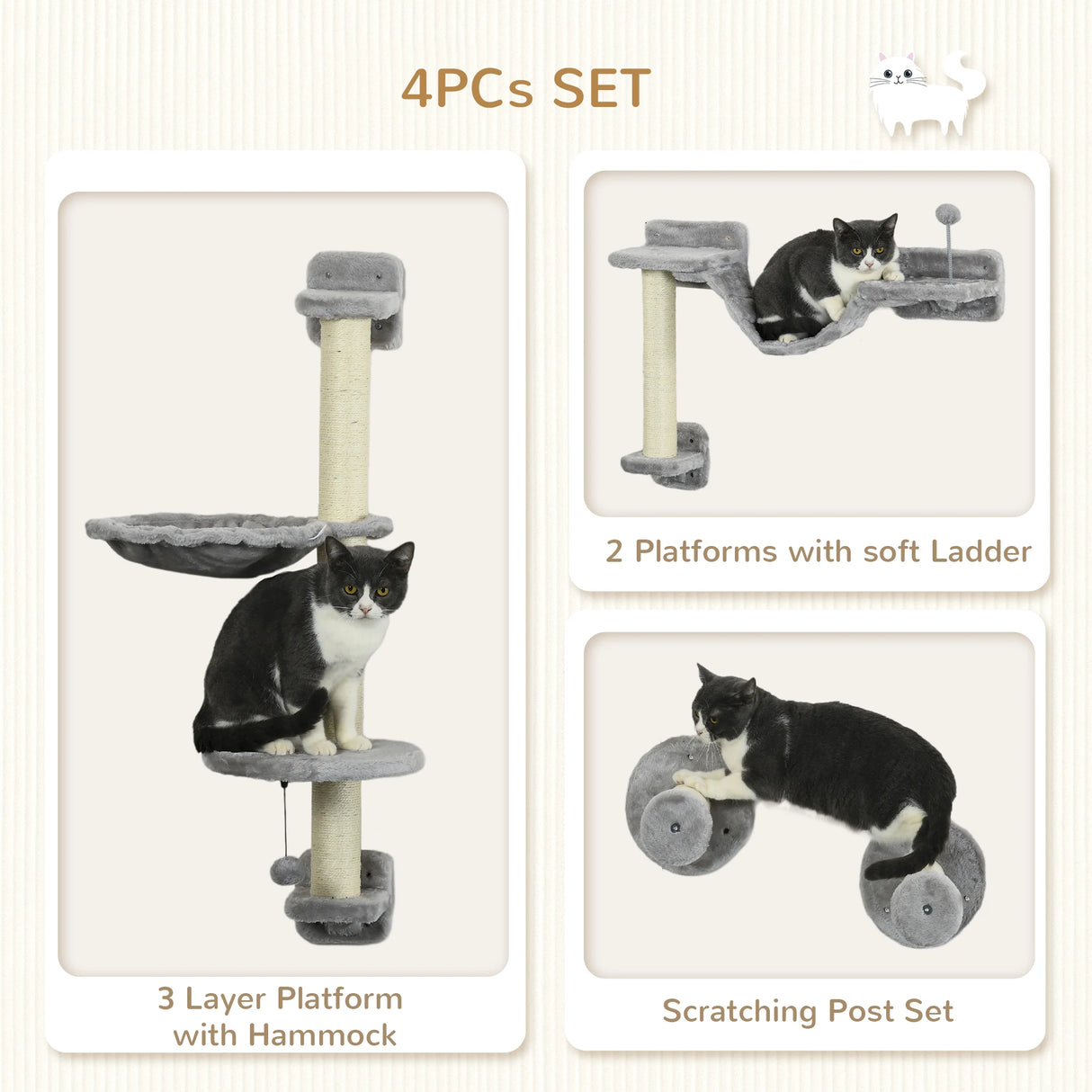 4PCs SET

3 Layer Platform with Hammock

2 Platforms with soft Ladder

Scratching Post Set