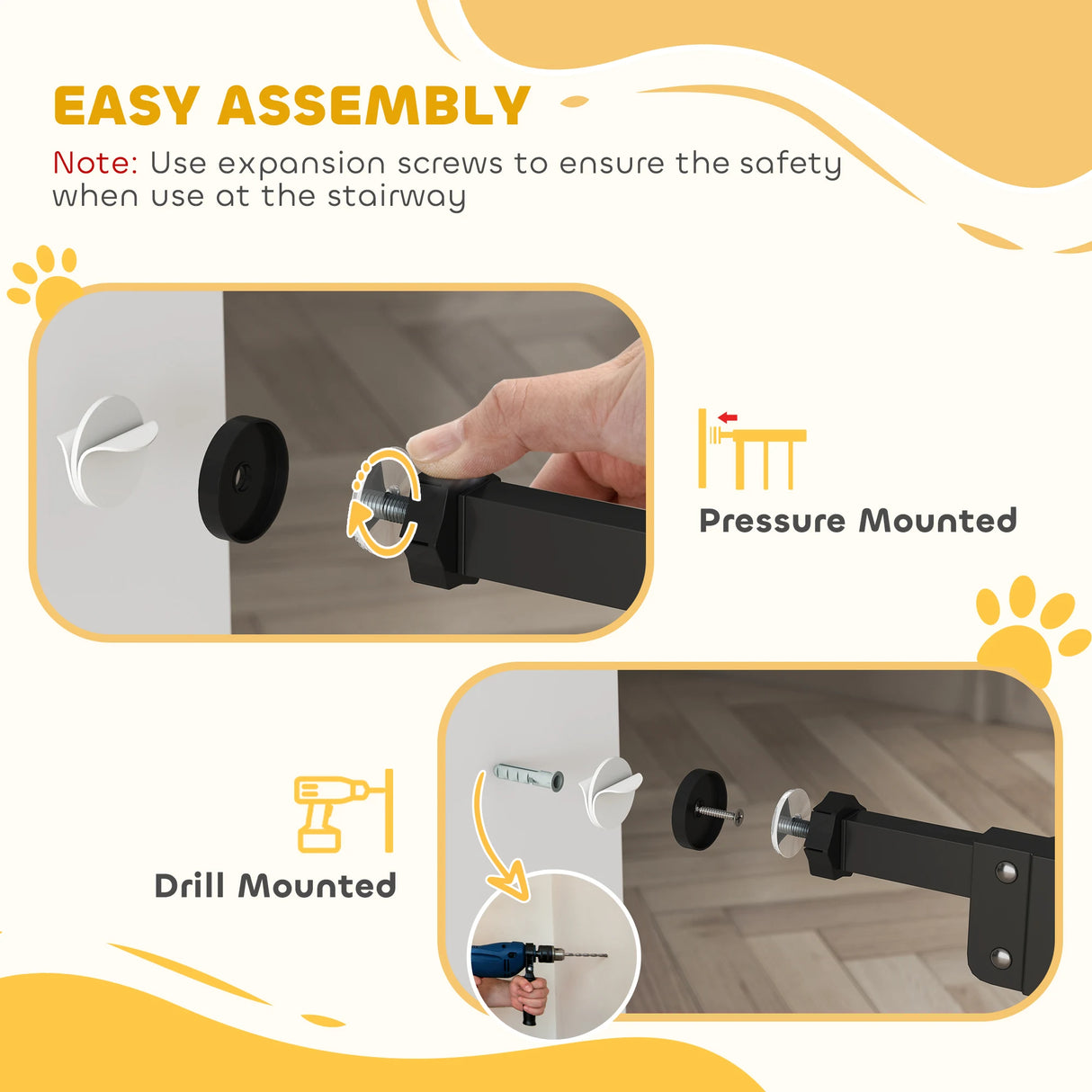 EASY ASSEMBLY

Note: Use expansion screws to ensure the safety when use at the stairway

Pressure Mounted

Drill Mounted