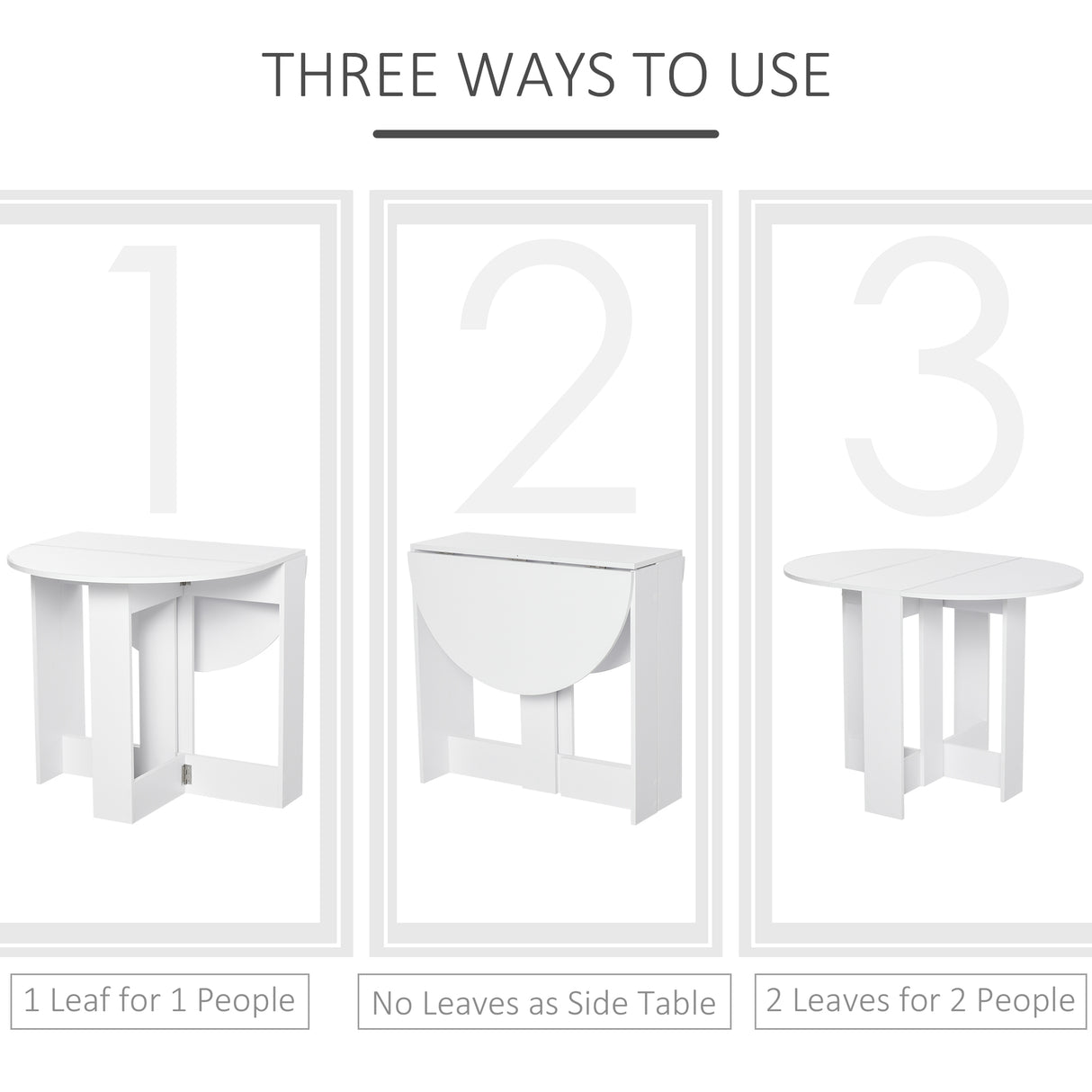 THREE WAYS TO USE

1

2

3

1 Leaf for 1 People

No Leaves as Side Table

2 Leaves for 2 People