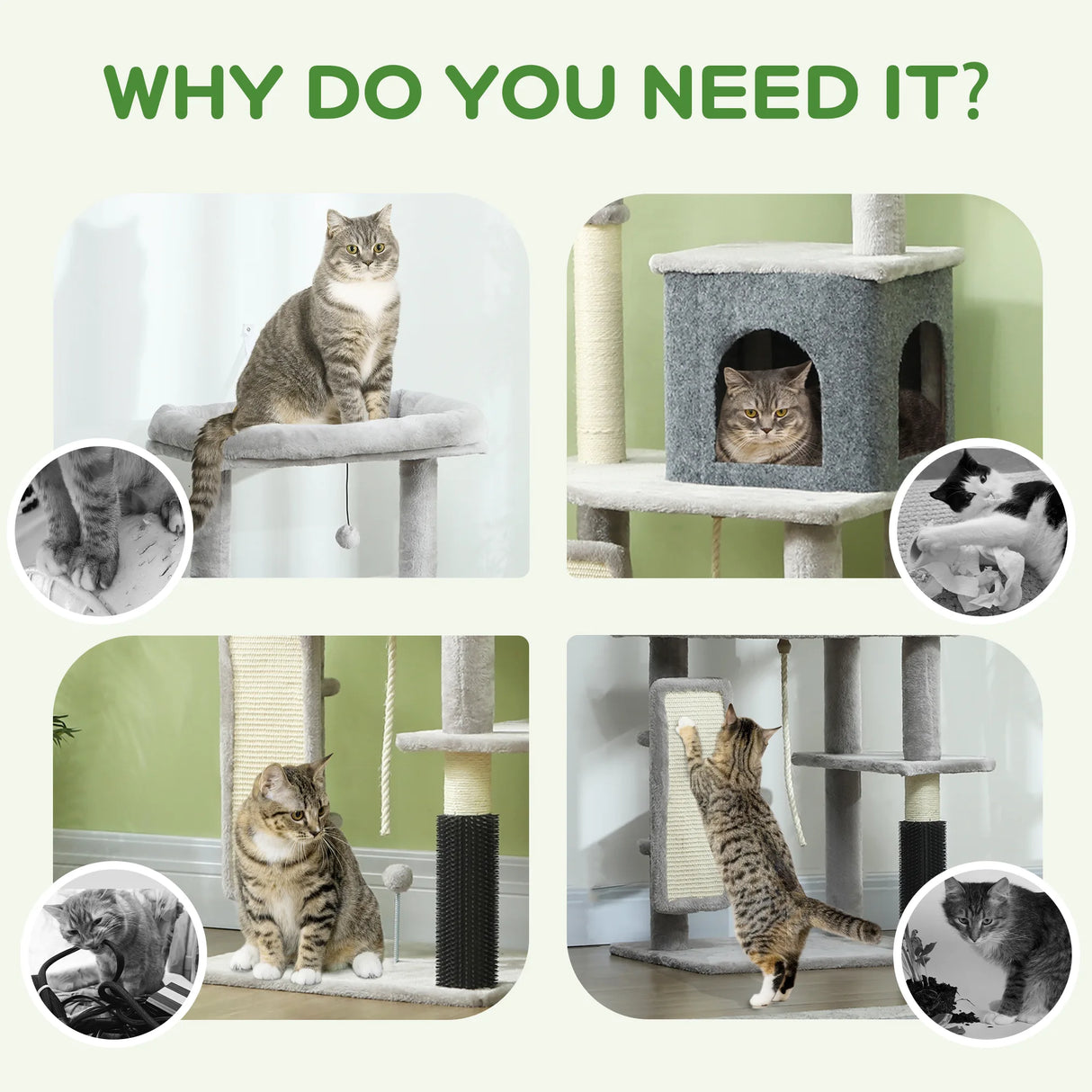 WHY DO YOU NEED IT?