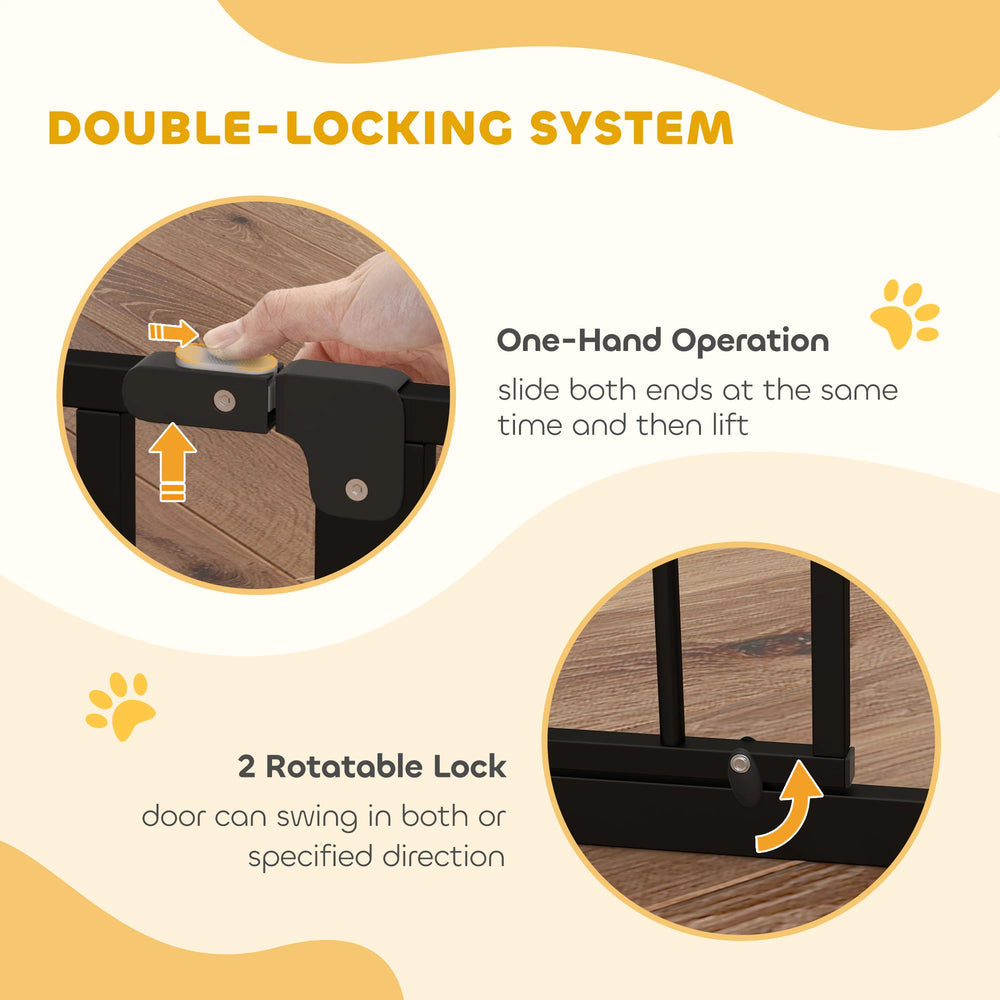 DOUBLE-LOCKING SYSTEM

One-Hand Operation

slide both ends at the same time and then lift

2 Rotatable Lock

door can swing in both or specified direction