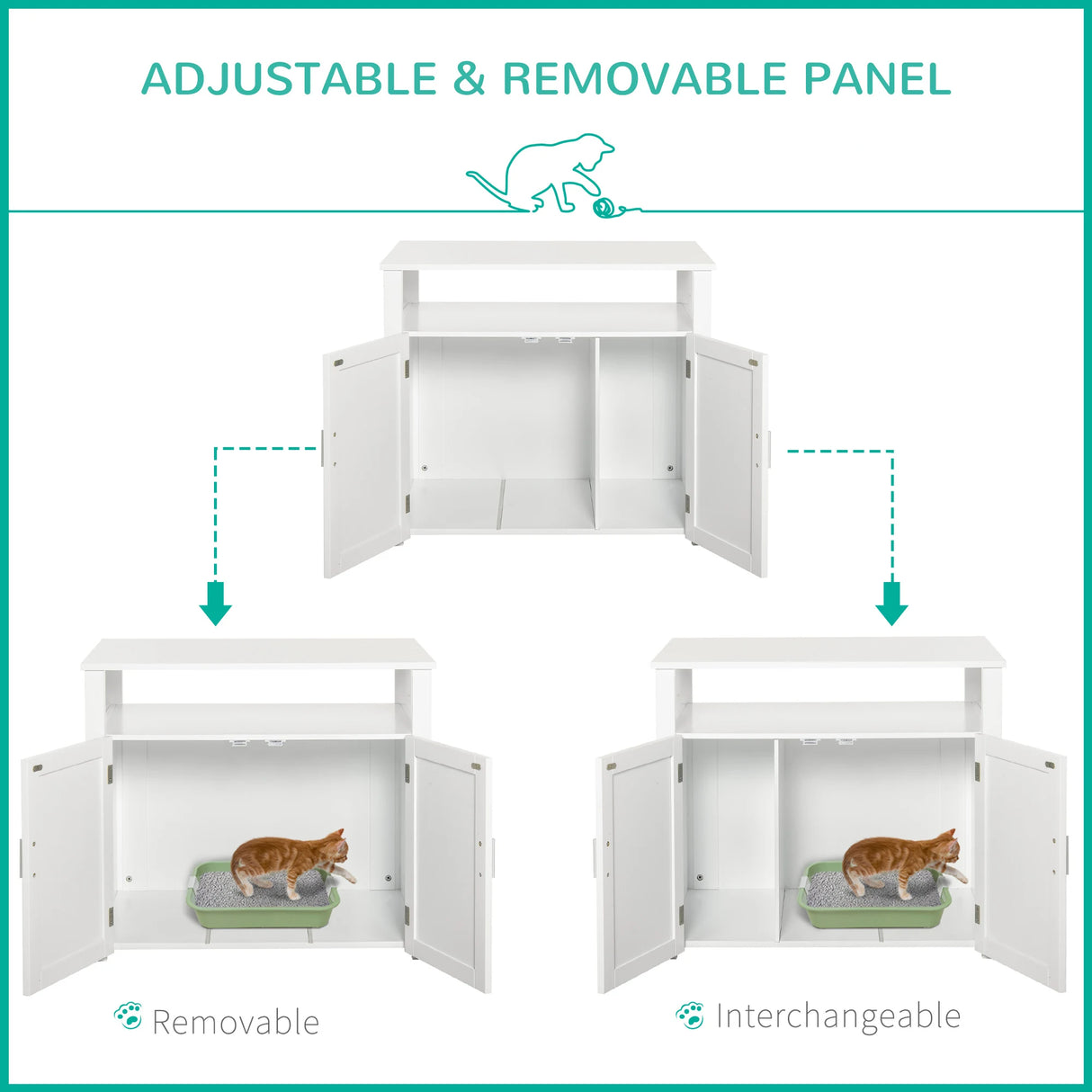 ADJUSTABLE & REMOVABLE PANEL

Removable

Interchangeable