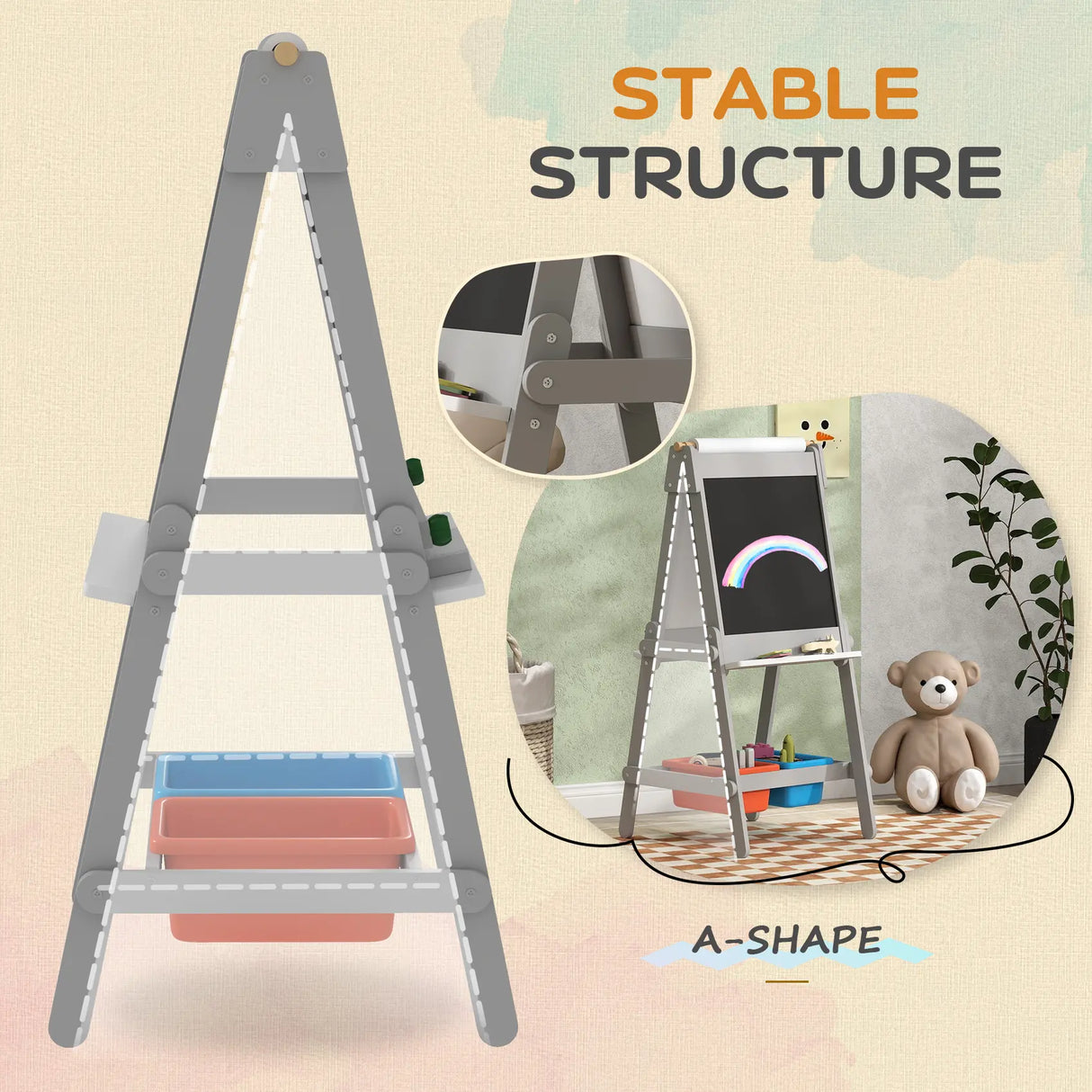 STABLE STRUCTURE

A-SHAPE