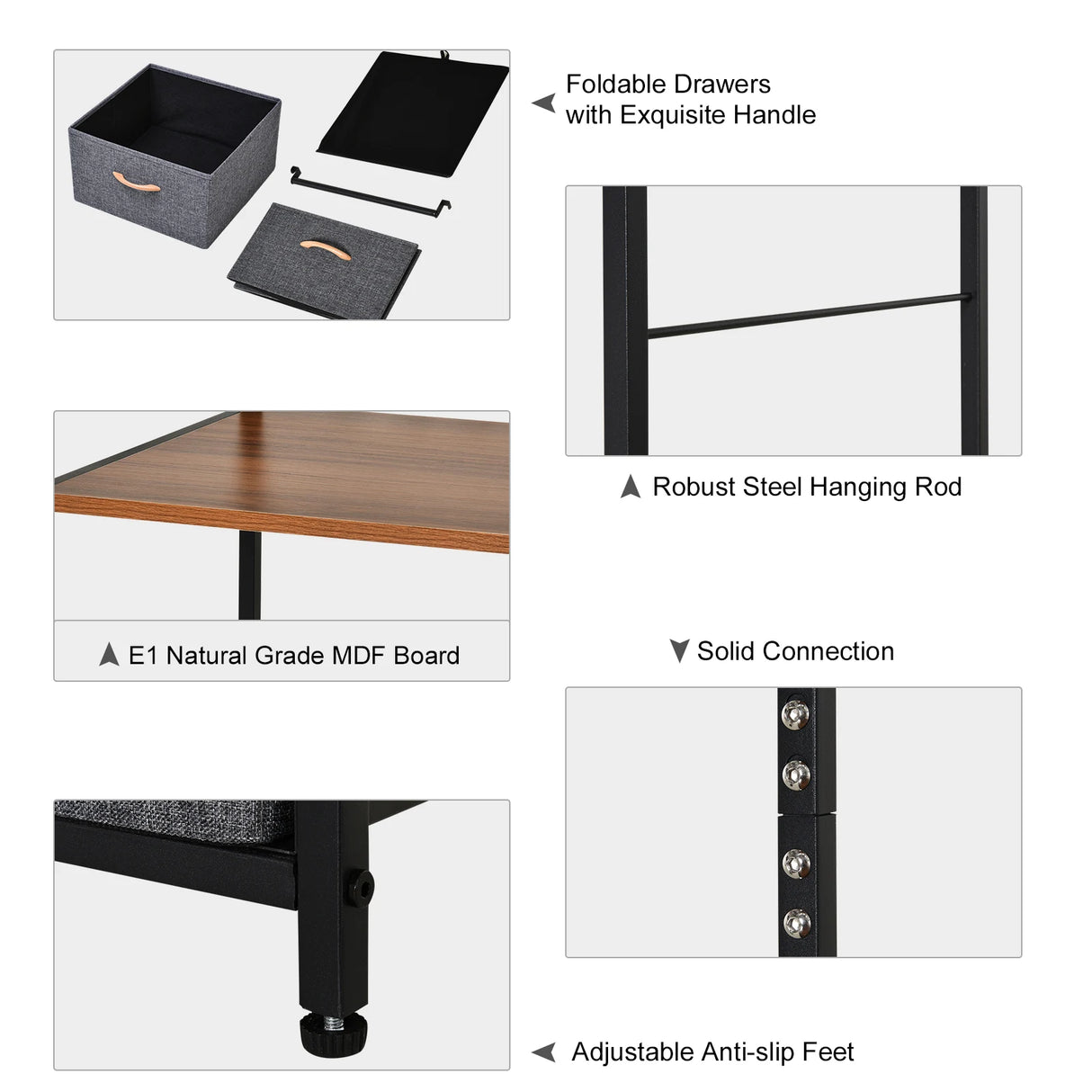 Foldable Drawers
with Exquisite Handle

Robust Steel Hanging Rod

E1 Natural Grade MDF Board

Solid Connection

Adjustable Anti-slip Feet