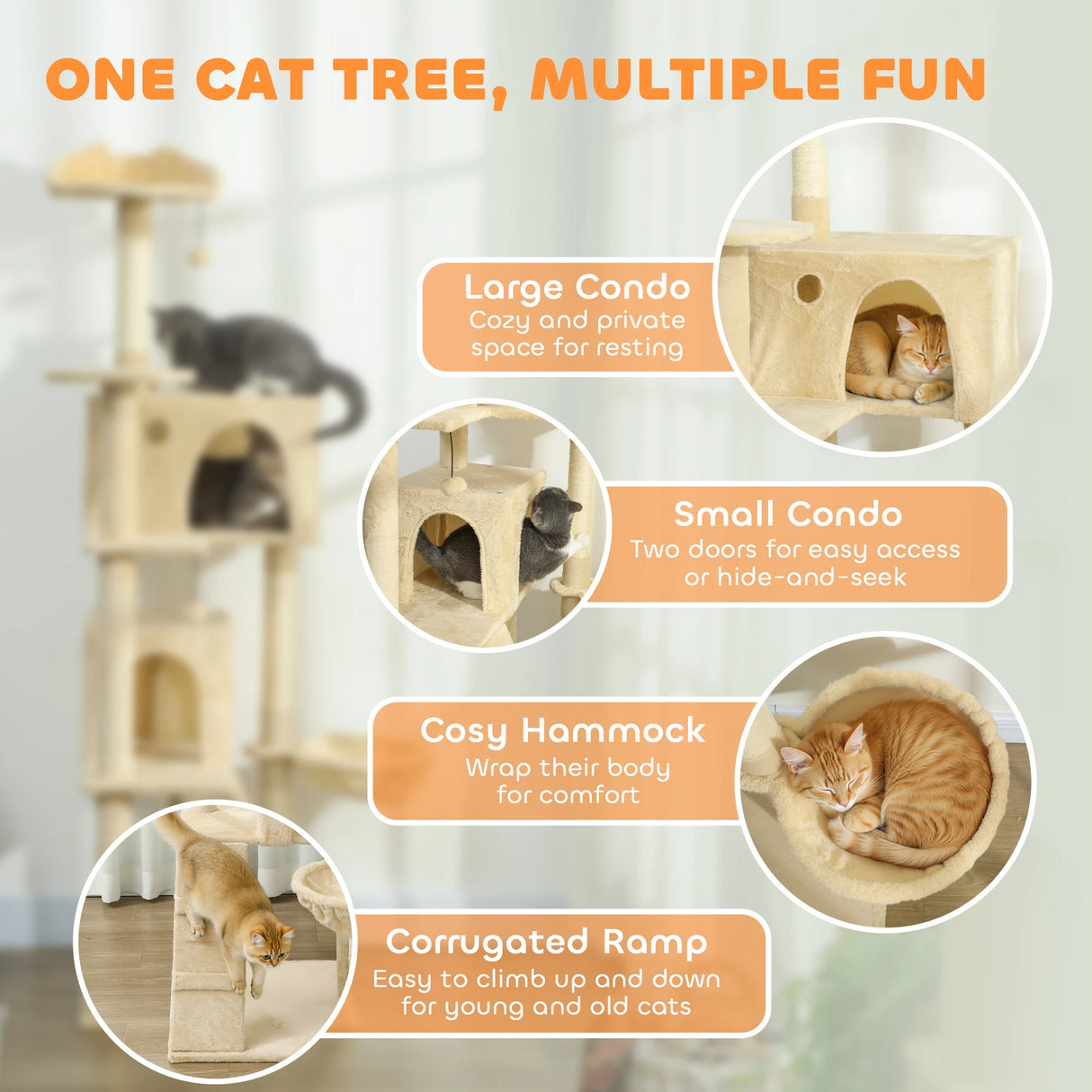 ONE CAT TREE, MULTIPLE FUN

Large Condo
Cozy and private space for resting

Small Condo
Two doors for easy access or hide-and-seek

Cosy Hammock
Wrap their body for comfort

Corrugated Ramp
Easy to climb up and down for young and old cats