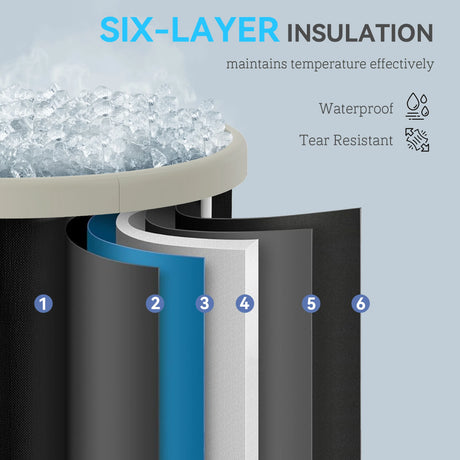 SIX-LAYER INSULATION

maintains temperature effectively

Waterproof

Tear Resistant

1

2

3

4

5

6