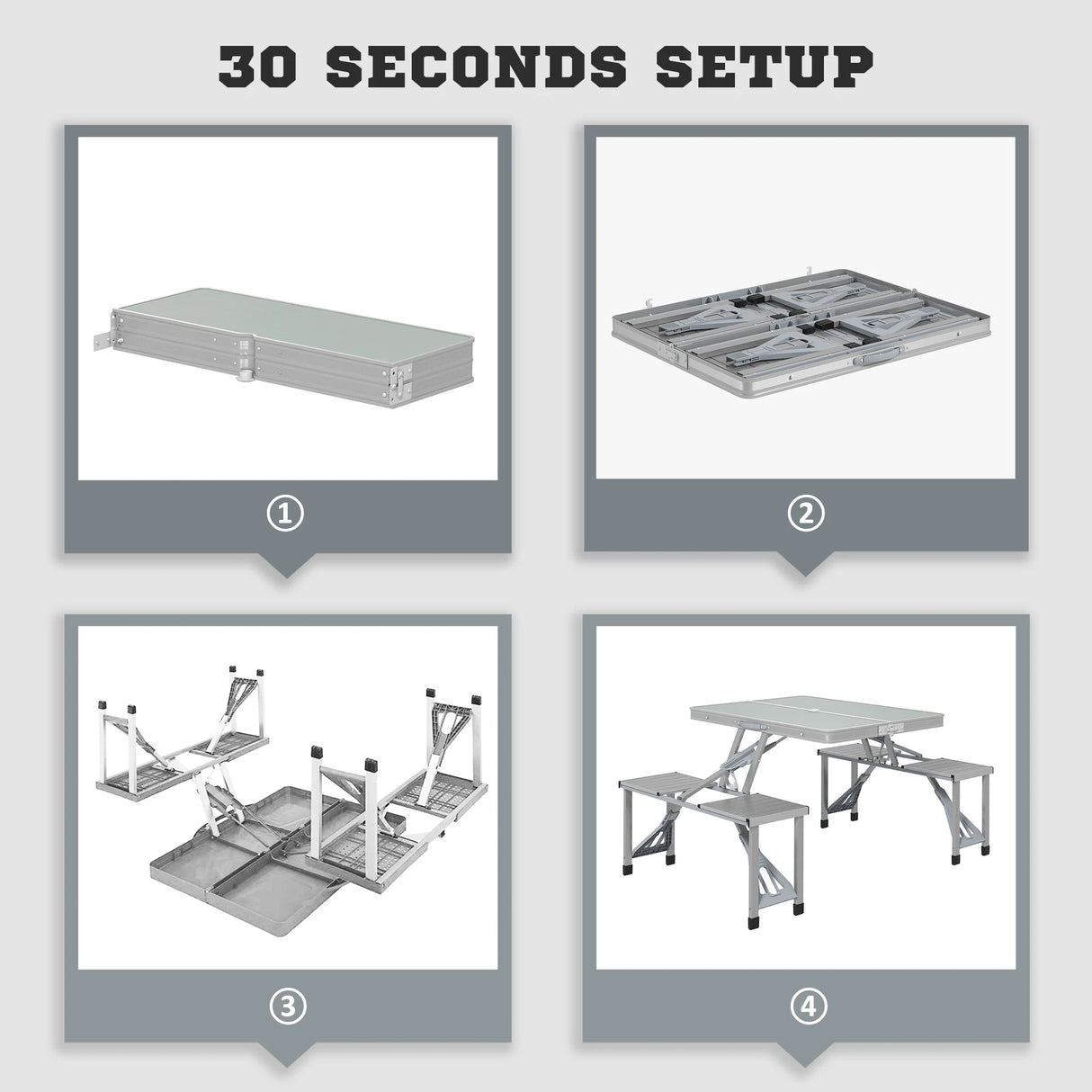 30 SECONDS SETUP

①

②

③

④