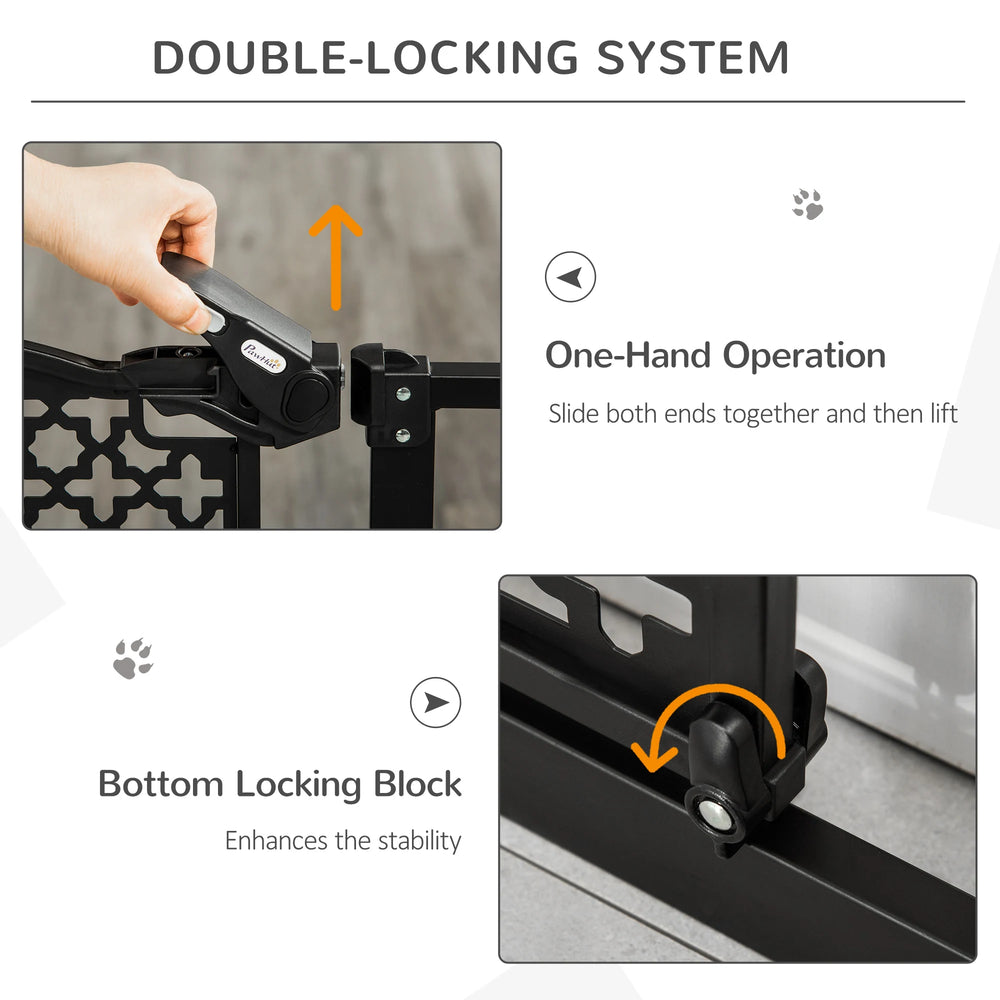 DOUBLE-LOCKING SYSTEM

PawHut

One-Hand Operation

Slide both ends together and then lift

Bottom Locking Block

Enhances the stability