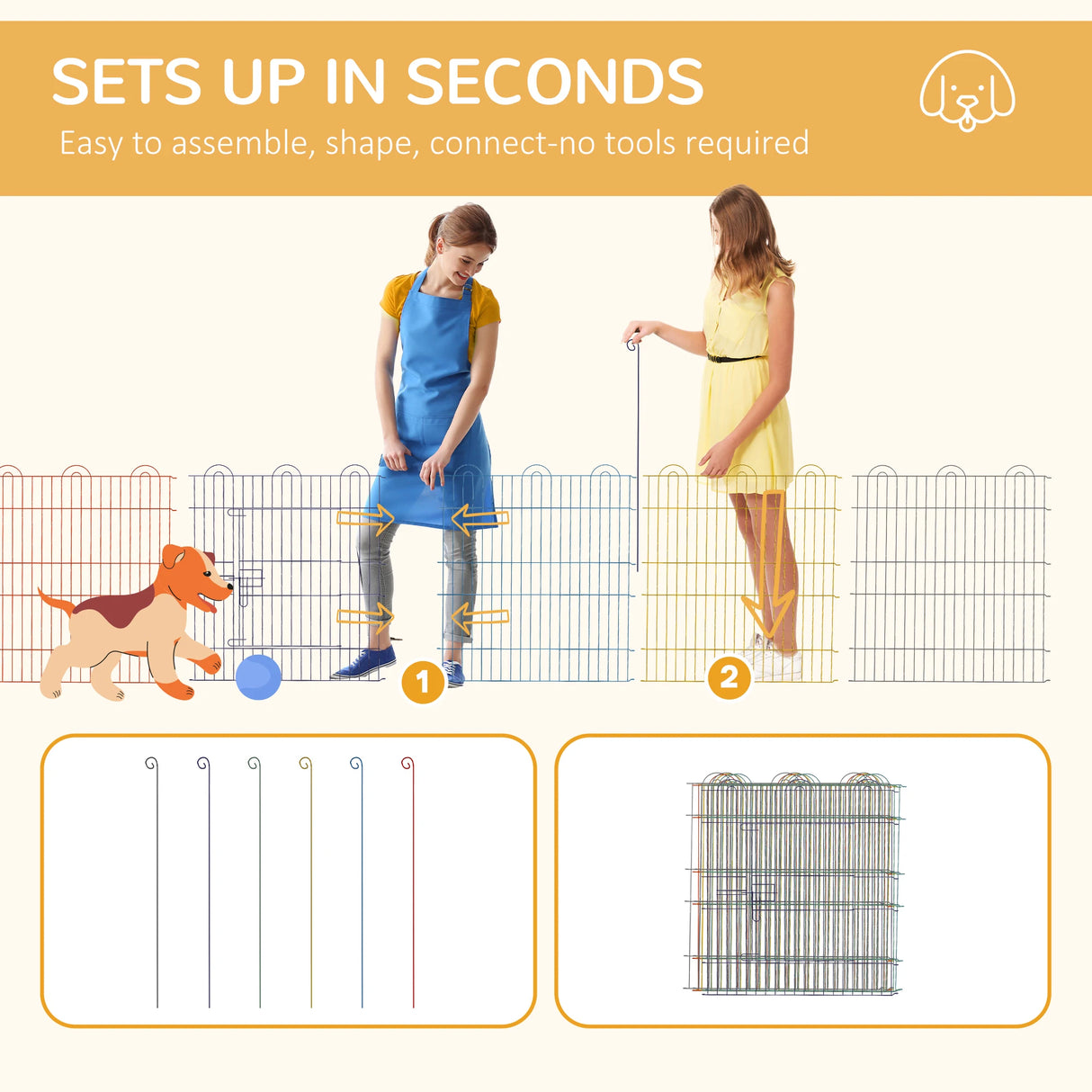 SETS UP IN SECONDS
Easy to assemble, shape, connect-no tools required

1

2