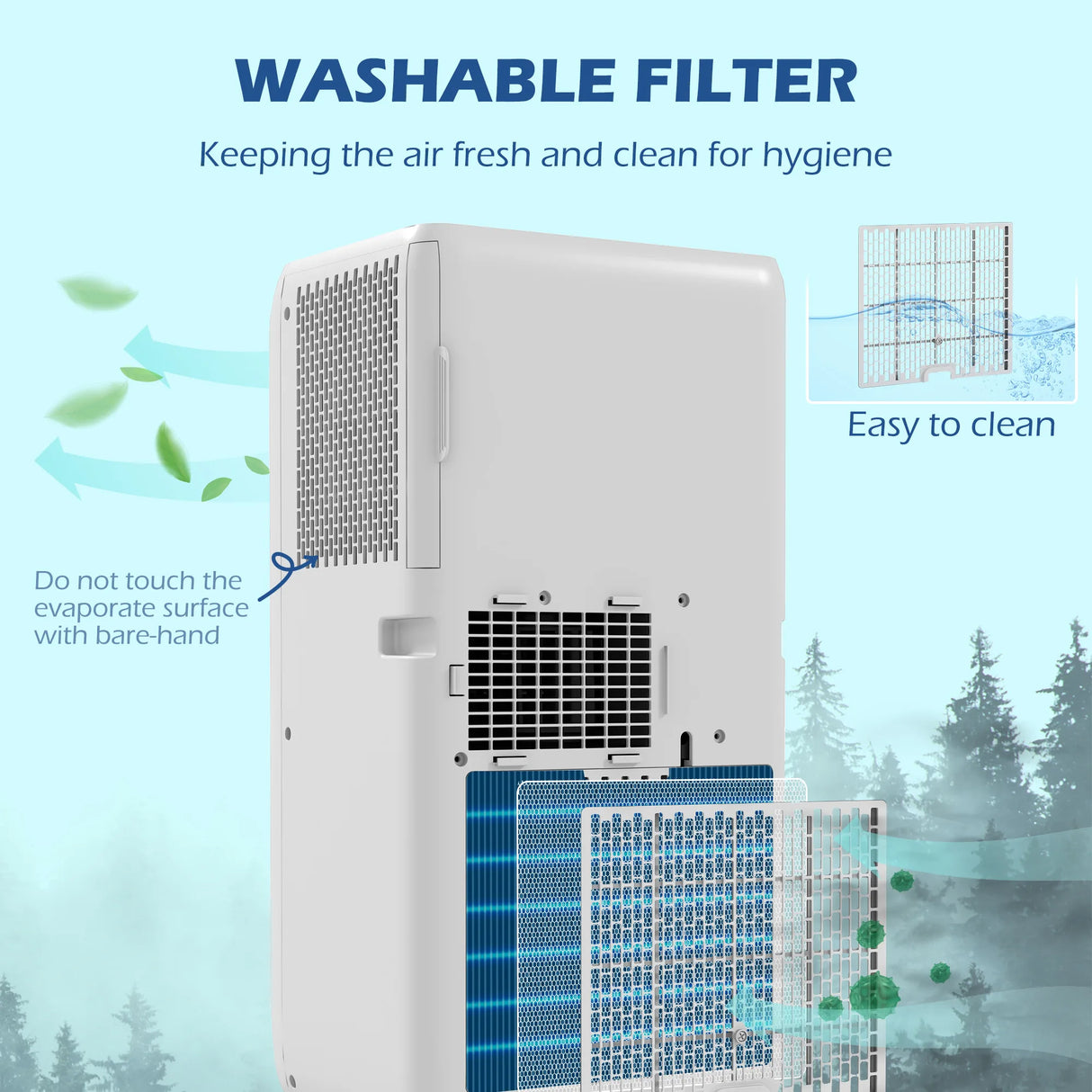 WASHABLE FILTER

Keeping the air fresh and clean for hygiene

Easy to clean

Do not touch the evaporate surface with bare-hand