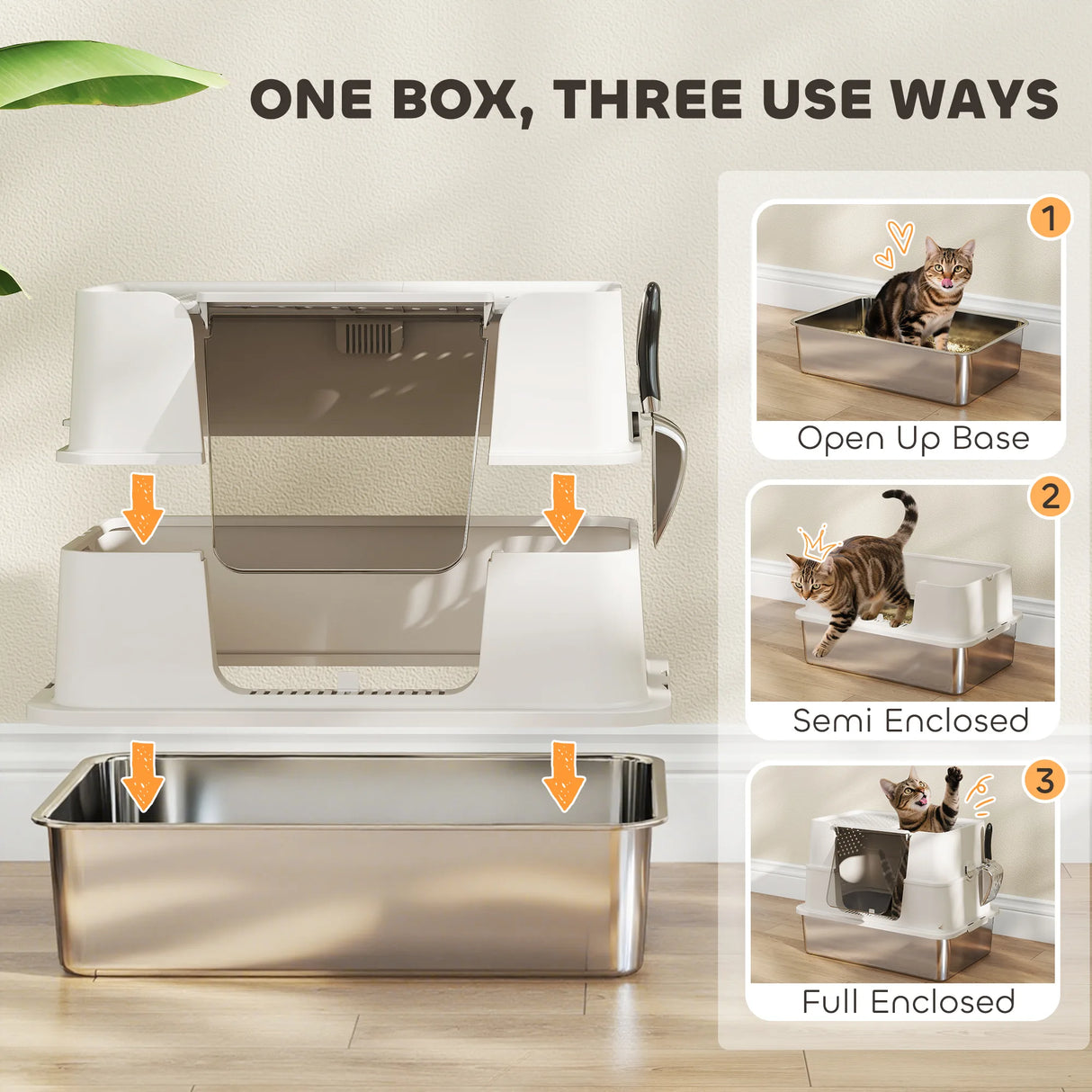 ONE BOX, THREE USE WAYS

1
Open Up Base

2
Semi Enclosed

3
Full Enclosed