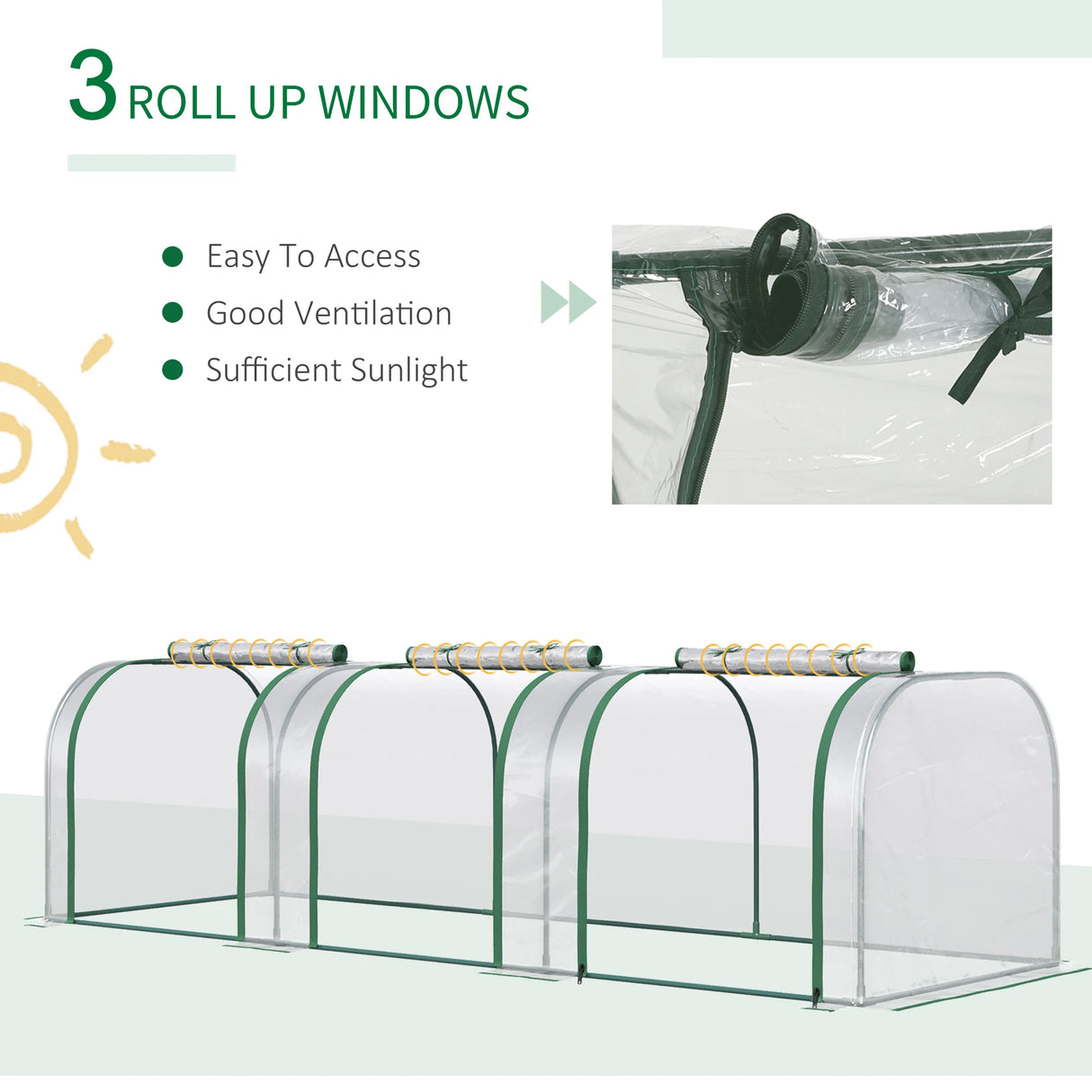 3 ROLL UP WINDOWS

Easy To Access
Good Ventilation
Sufficient Sunlight