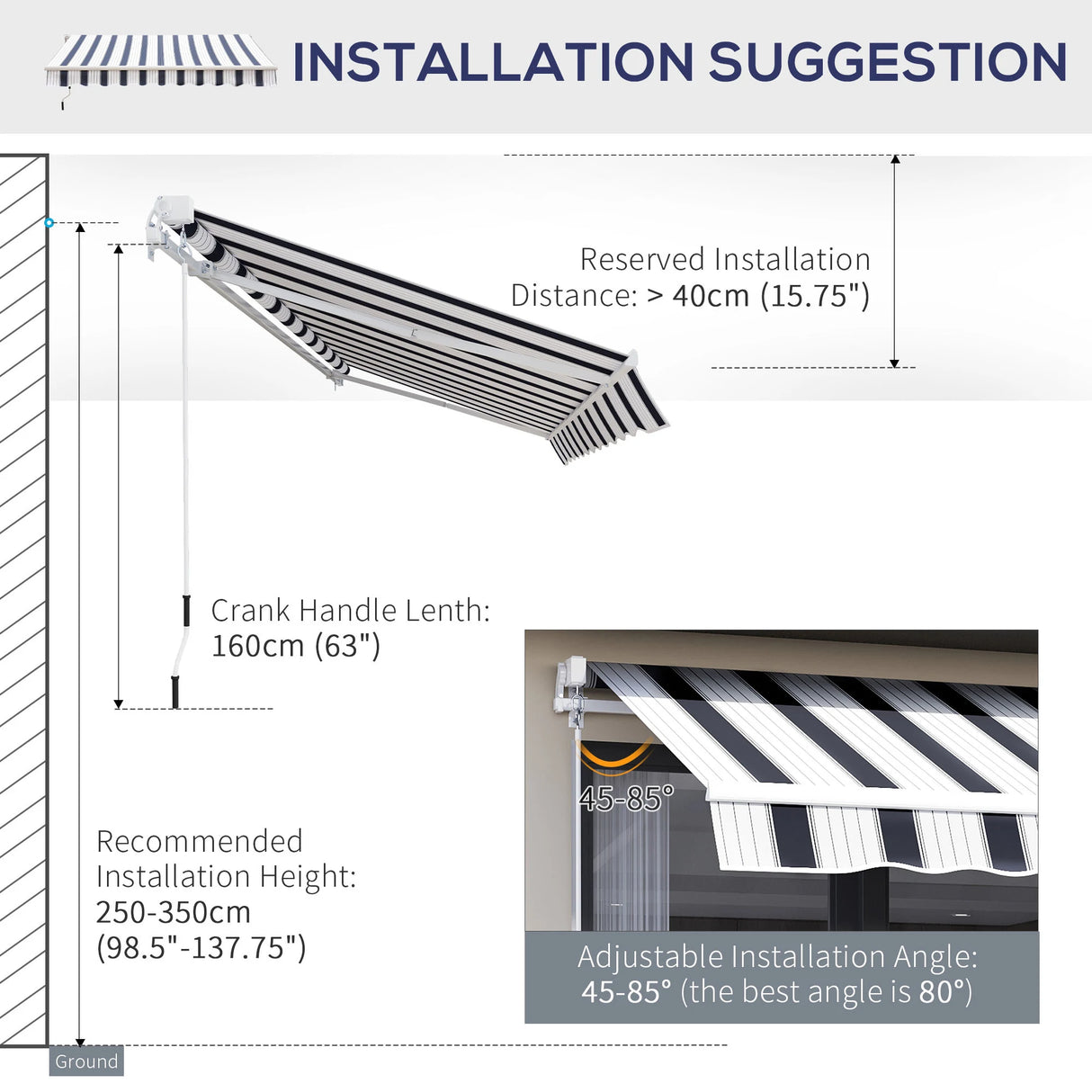 INSTALLATION SUGGESTION

Reserved Installation Distance: > 40cm (15.75")

Crank Handle Lenth: 160cm (63")

Recommended Installation Height: 250-350cm (98.5"-137.75")

45-85°

Adjustable Installation Angle: 45-85° (the best angle is 80°)

Ground