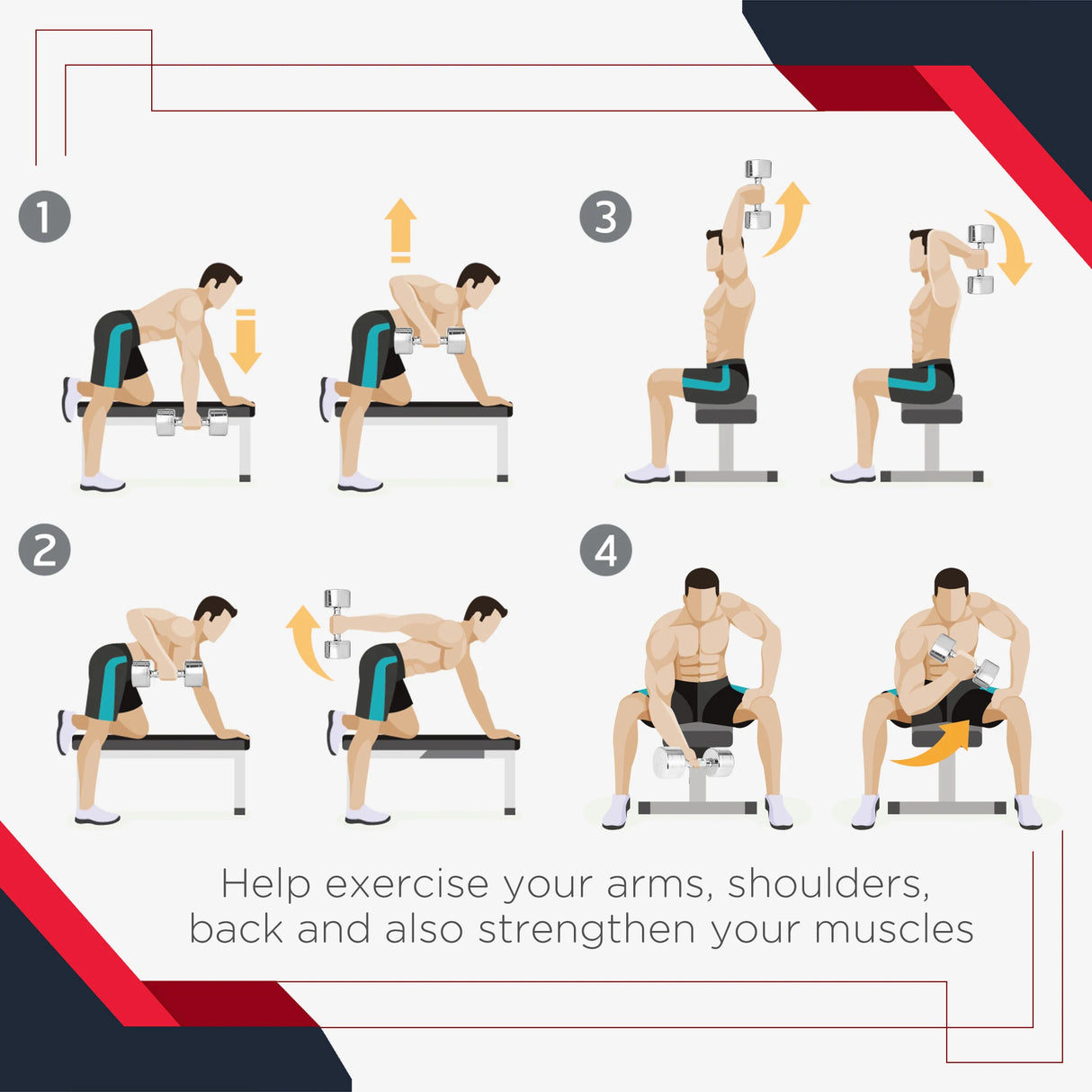 1

3

2

4

Help exercise your arms, shoulders, back and also strengthen your muscles