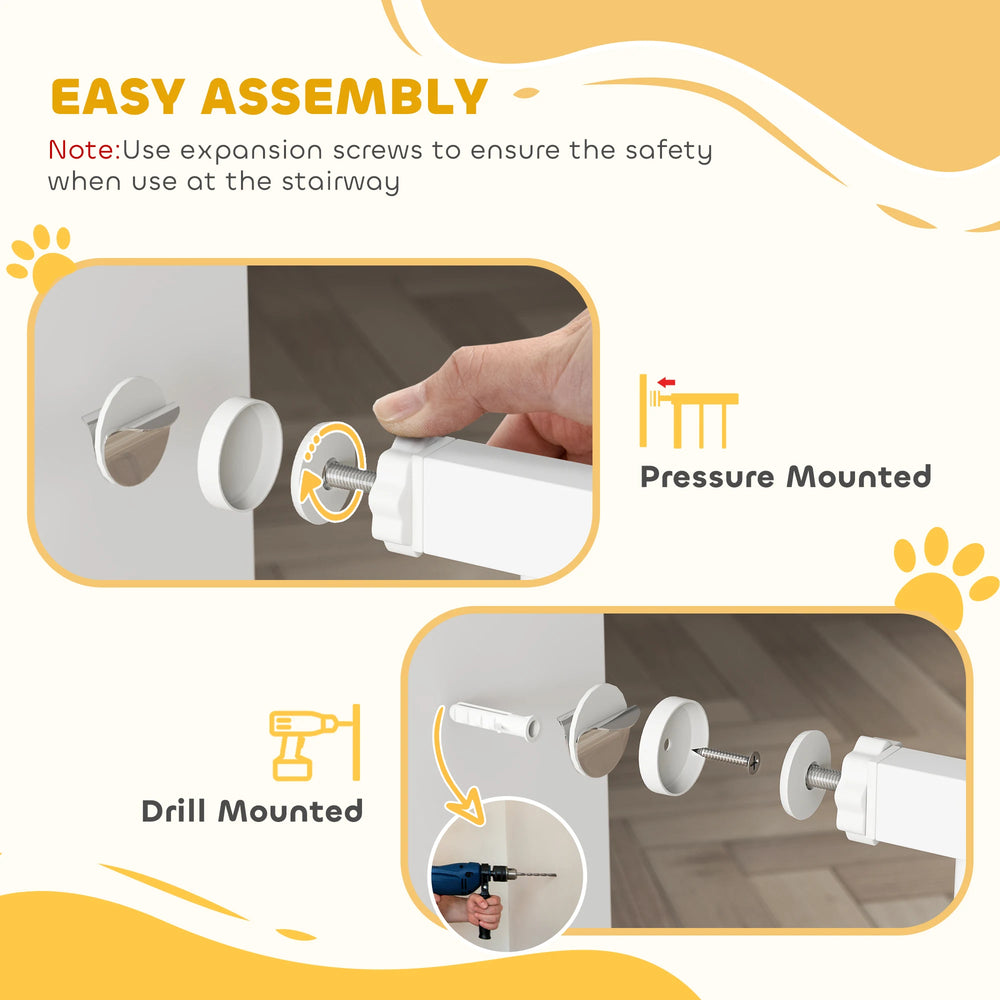 EASY ASSEMBLY

Note:Use expansion screws to ensure the safety when use at the stairway

Pressure Mounted

Drill Mounted