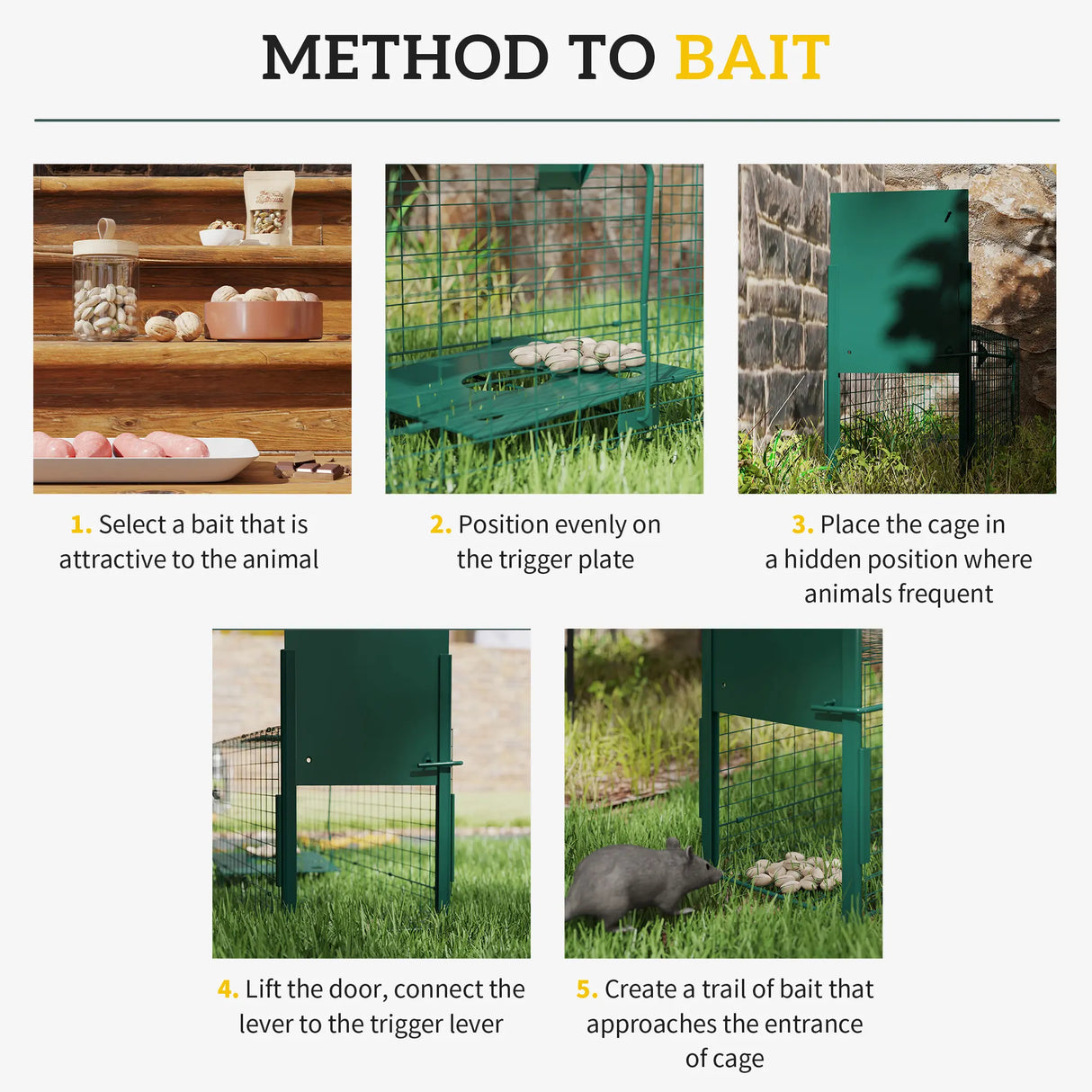 METHOD TO BAIT

1. Select a bait that is attractive to the animal

2. Position evenly on the trigger plate

3. Place the cage in a hidden position where animals frequent

4. Lift the door, connect the lever to the trigger lever

5. Create a trail of bait that approaches the entrance of cage