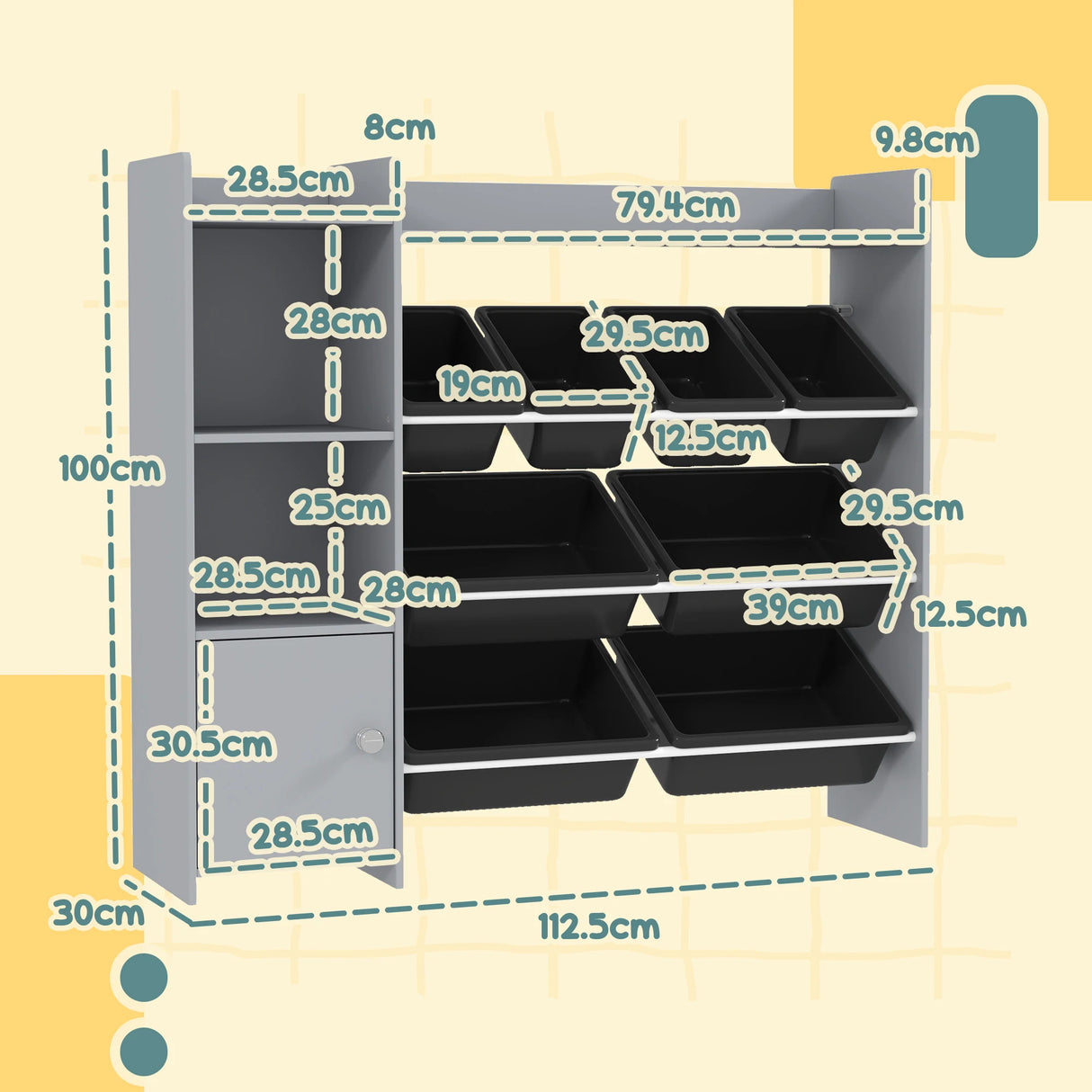 8cm
9.8cm
28.5cm
79.4cm
28cm
29.5cm
19cm
12.5cm
100cm
25cm
29.5cm
28.5cm
28cm
39cm
12.5cm
30.5cm
28.5cm
30cm
112.5cm