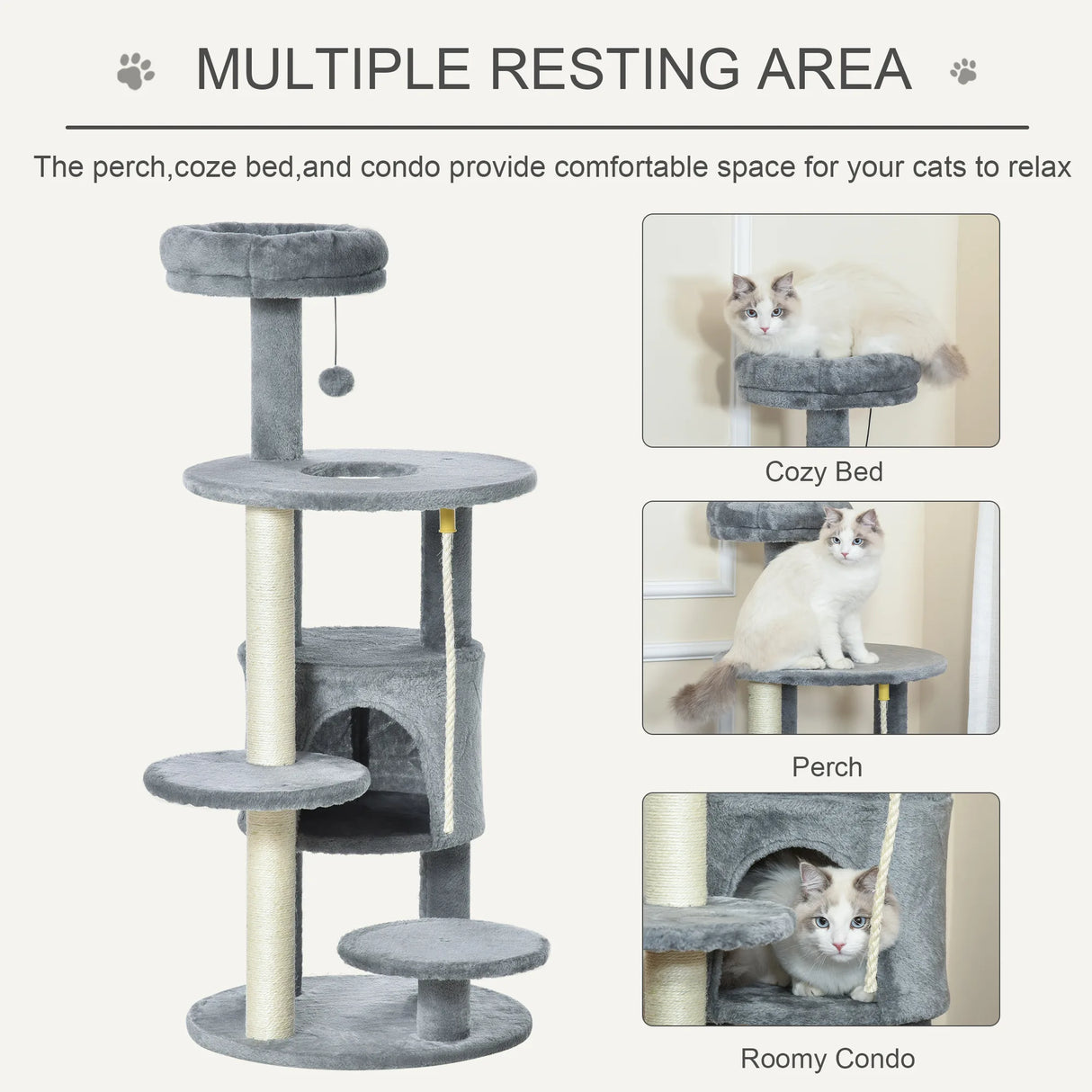 MULTIPLE RESTING AREA

The perch,coze bed,and condo provide comfortable space for your cats to relax

Cozy Bed

Perch

Roomy Condo