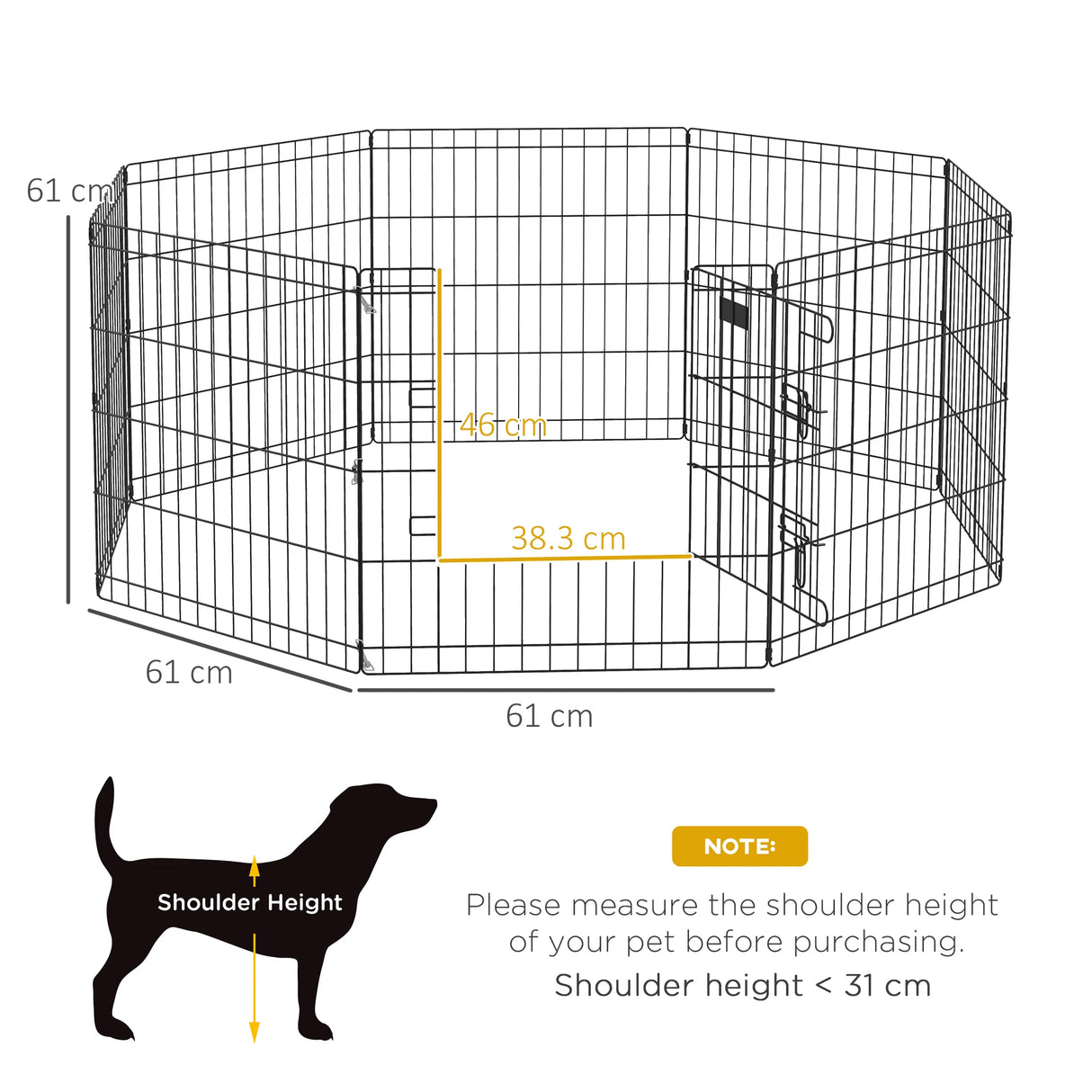 61 cm

46 cm

38.3 cm

61 cm

61 cm

Shoulder Height

NOTE:

Please measure the shoulder height of your pet before purchasing.

Shoulder height < 31 cm