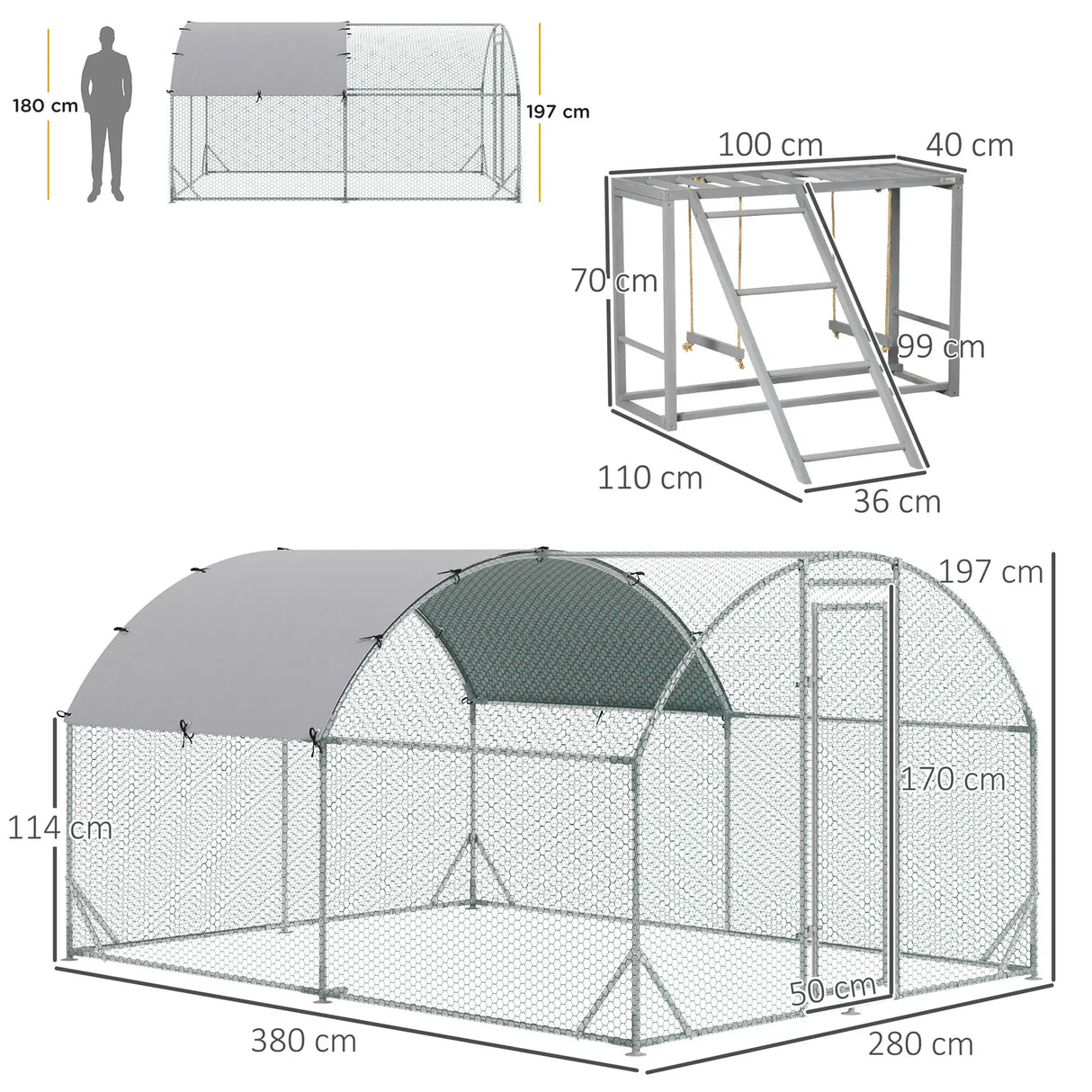 180 cm

197 cm

100 cm

40 cm

70 cm

99 cm

110 cm

36 cm

197 cm

170 cm

114 cm

50 cm

380 cm

280 cm