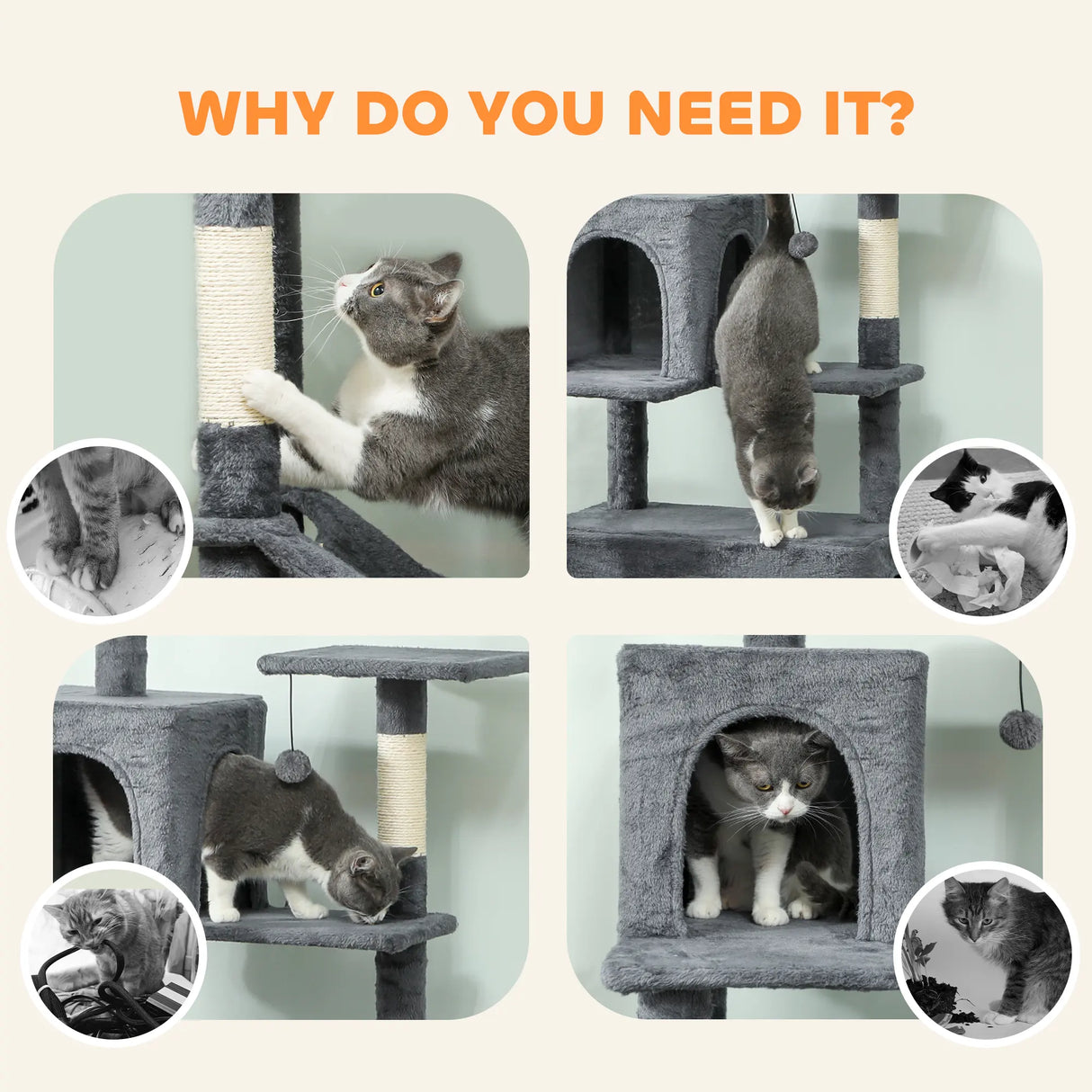 WHY DO YOU NEED IT?