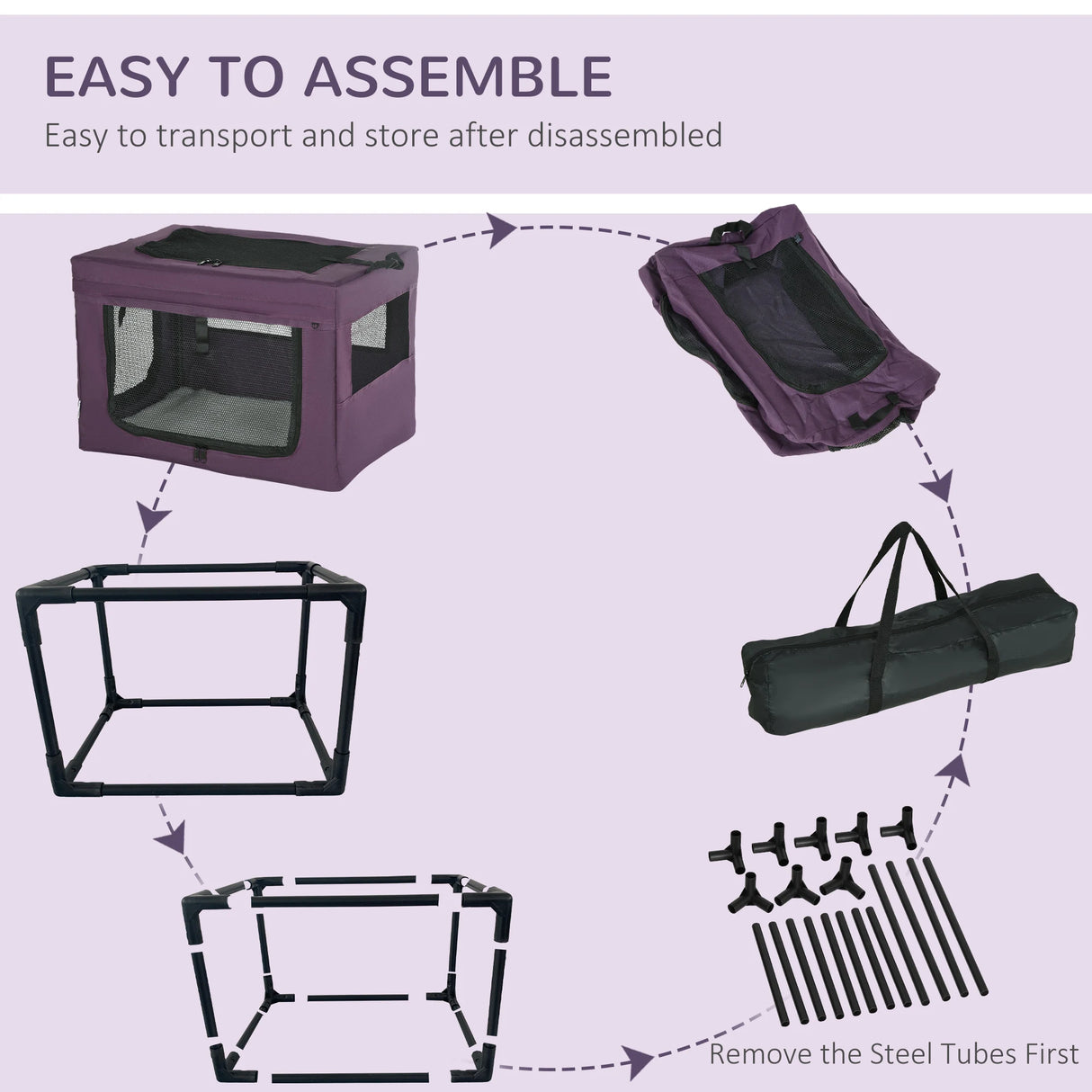 EASY TO ASSEMBLE
Easy to transport and store after disassembled

Remove the Steel Tubes First