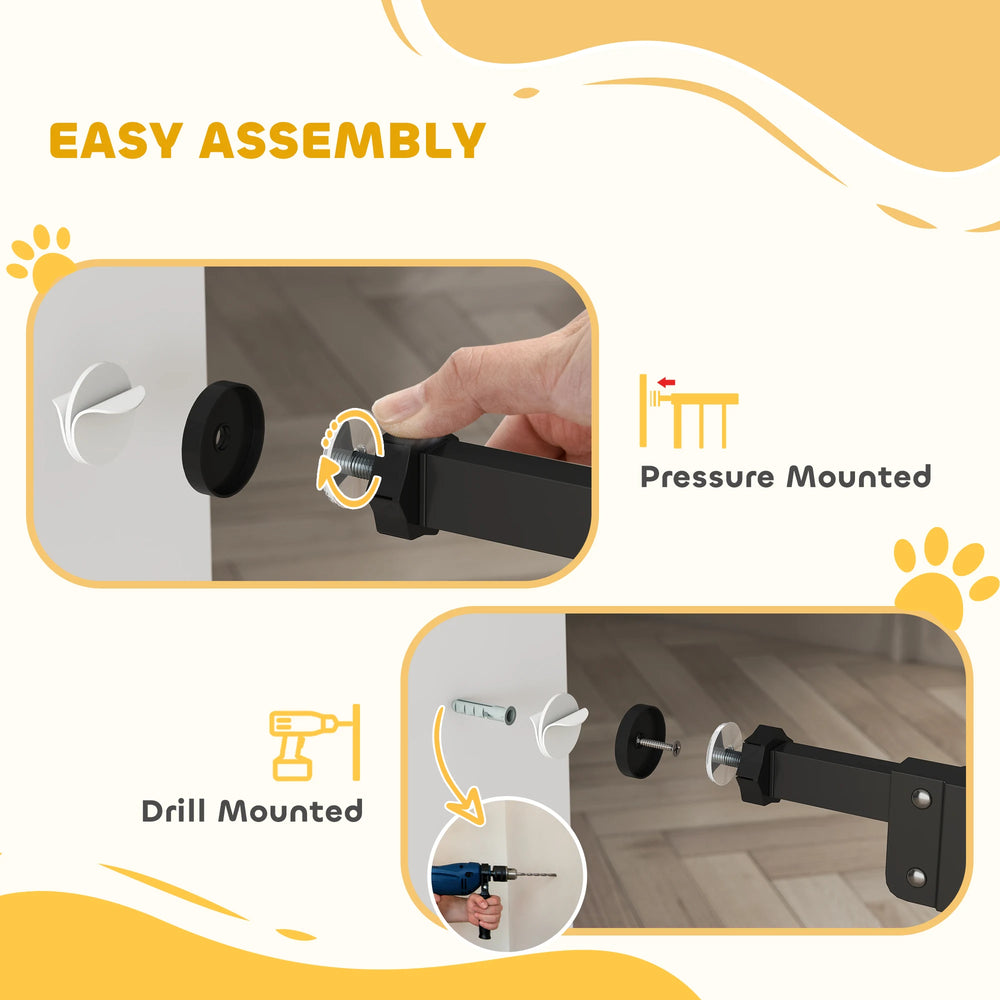 EASY ASSEMBLY

Pressure Mounted

Drill Mounted