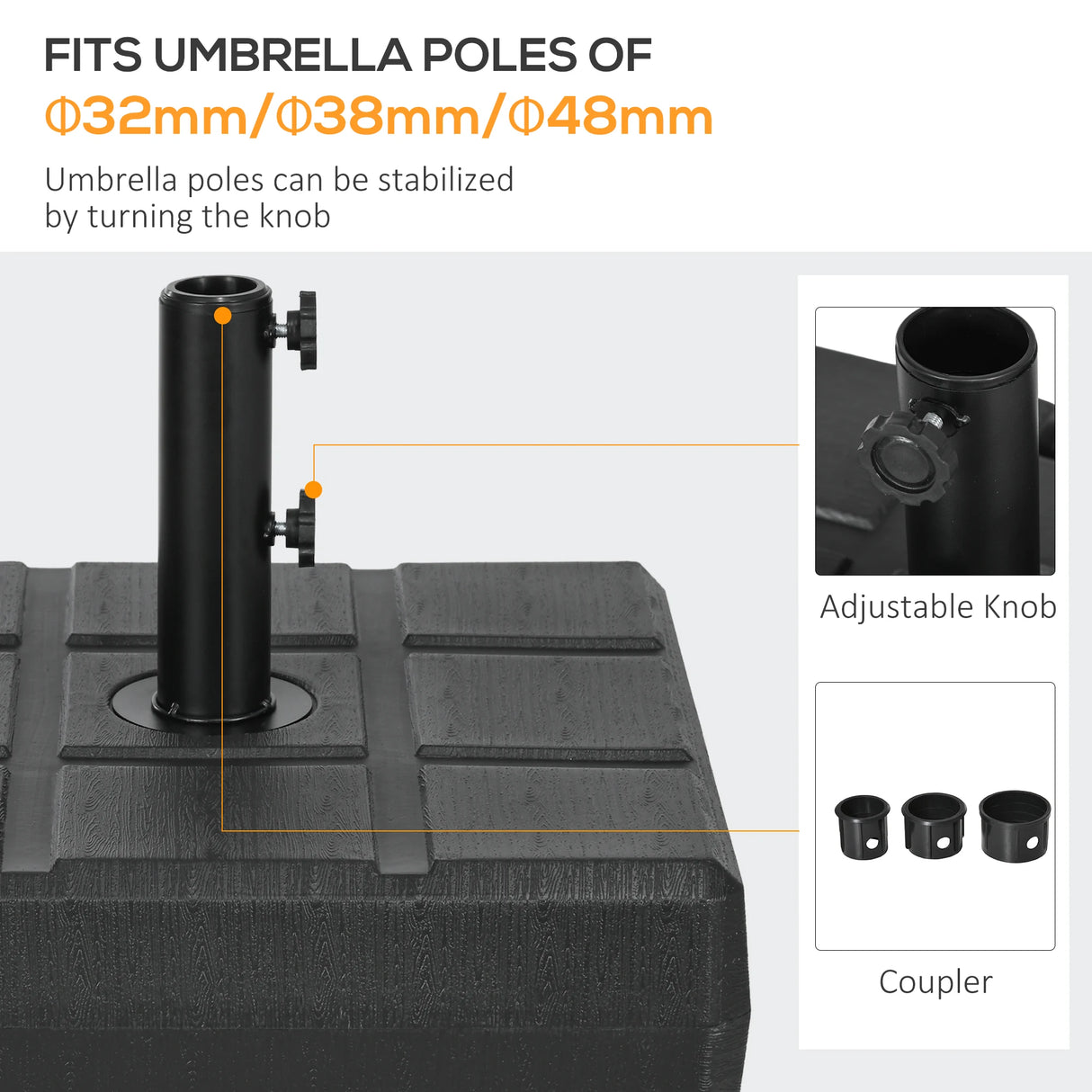 FITS UMBRELLA POLES OF

Φ32mm/Φ38mm/Φ48mm

Umbrella poles can be stabilized by turning the knob

Adjustable Knob

Coupler